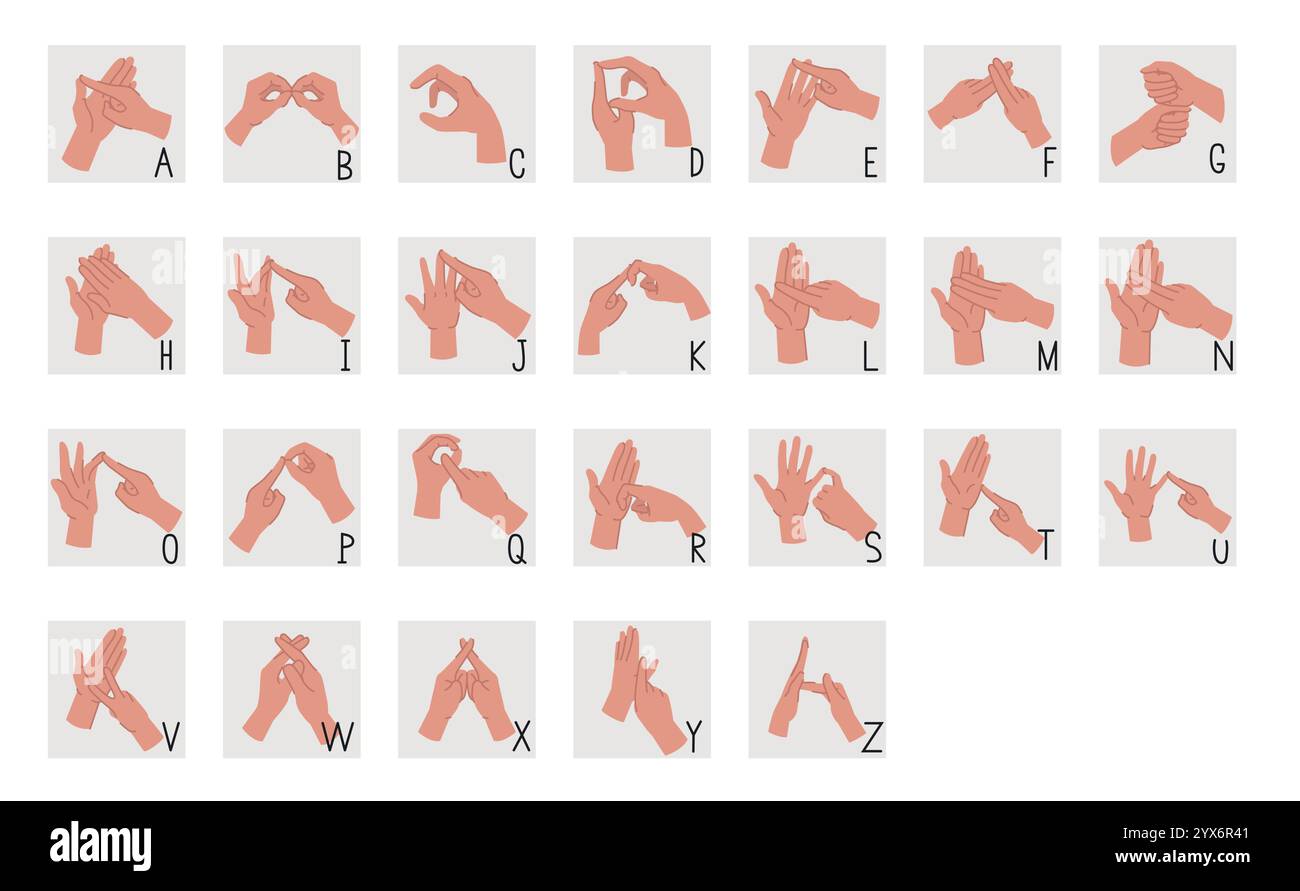 A B C D E F G

H I J K L M N

O P Q R S T U

V W X Y Z

alamy

Image ID: 2YX6R41
www.alamy.com