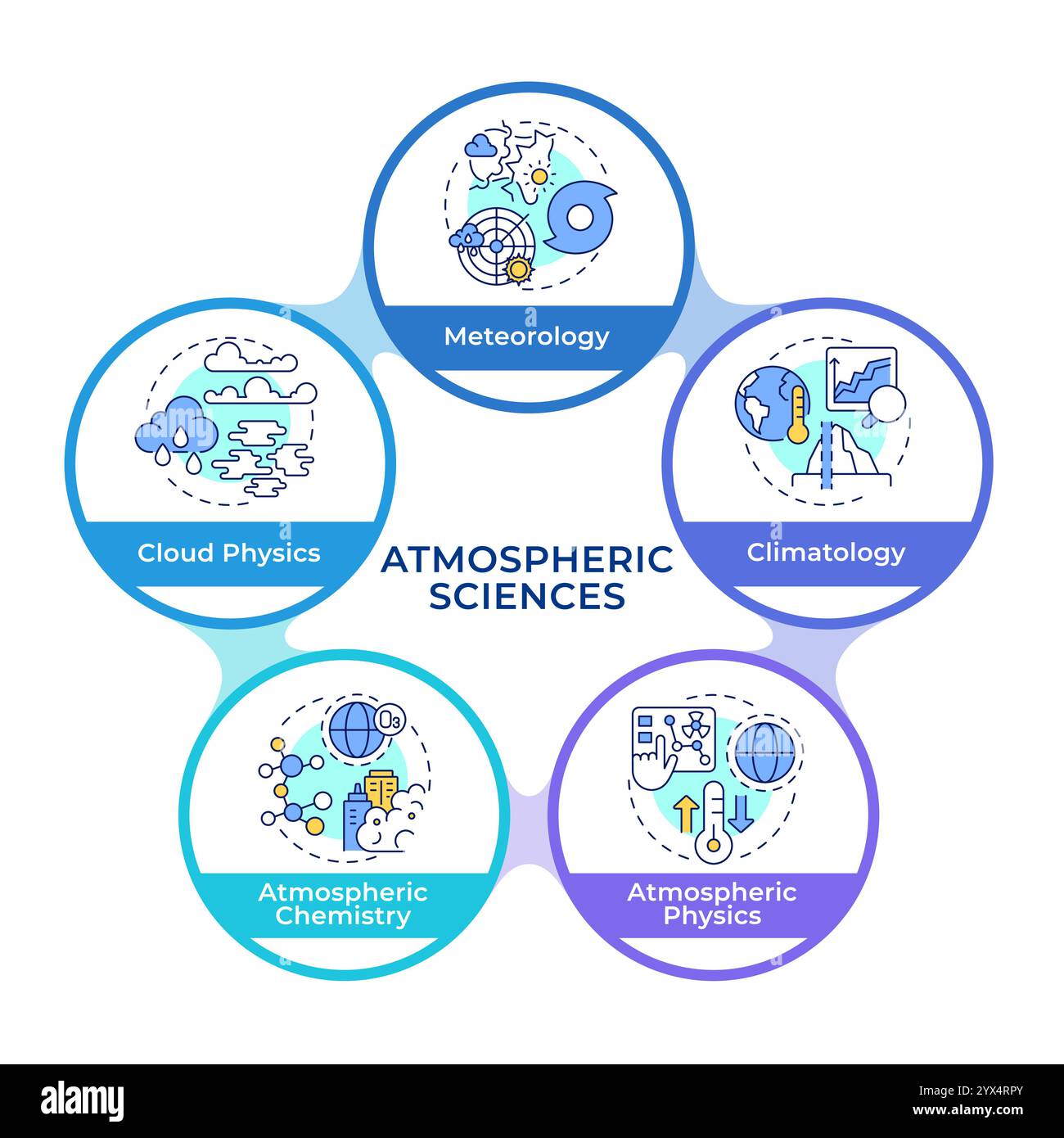 Meteorology

Cloud Physics

ATMOSPHERIC SCIENCES

Climatology

$O_3$

Atmospheric Chemistry

Atmospheric Physics

alamy

Image ID: 2YX4RPY
www.alamy.com