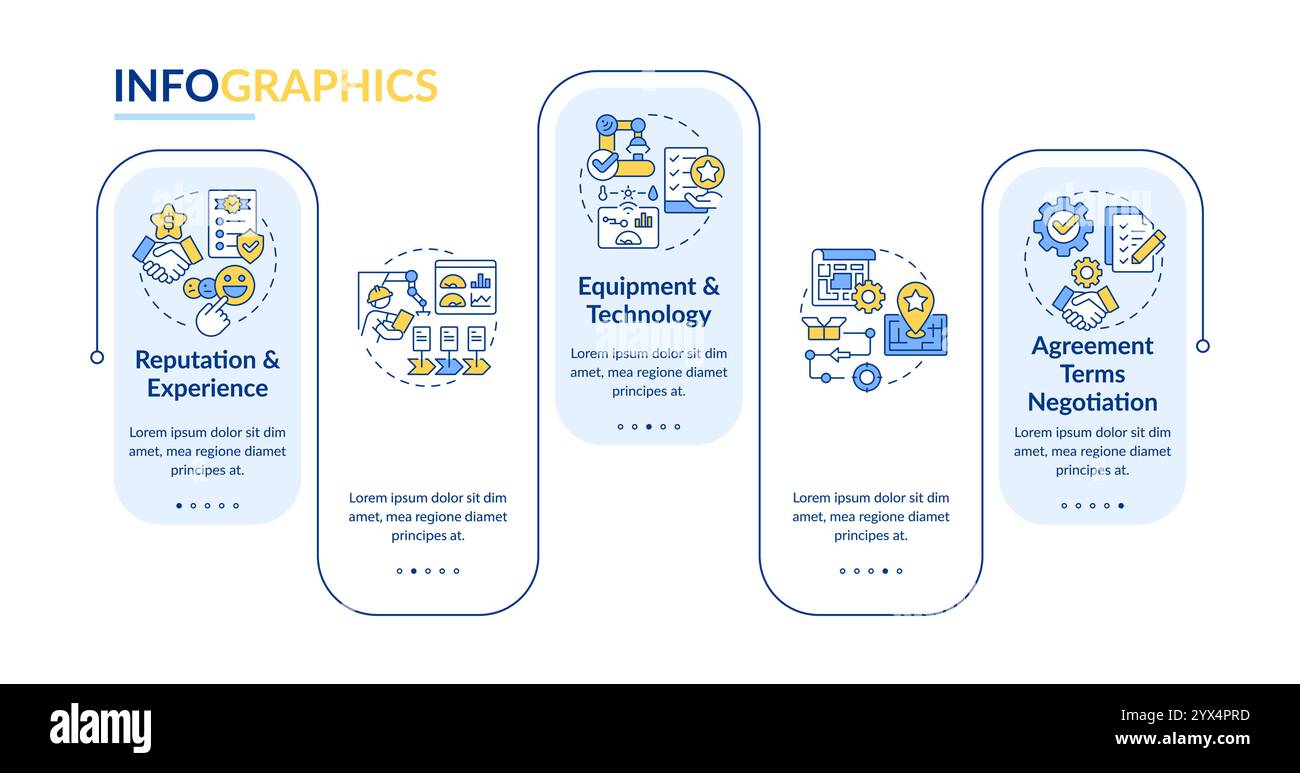 INFOGRAPHICS

Reputation & Experience

Lorem ipsum dolor sit dim amet, mea regione diamet principes at.

Lorem ipsum dolor sit dim amet, mea regione diamet principes at.

Equipment & Technology

Lorem ipsum dolor sit dim amet, mea regione diamet principes at.

Lorem ipsum dolor sit dim amet, mea regione diamet principes at.

Agreement Terms Negotiation

Lorem ipsum dolor sit dim amet, mea regione diamet principes at.

alamy

Image ID: 2YX4PRD
www.alamy.com