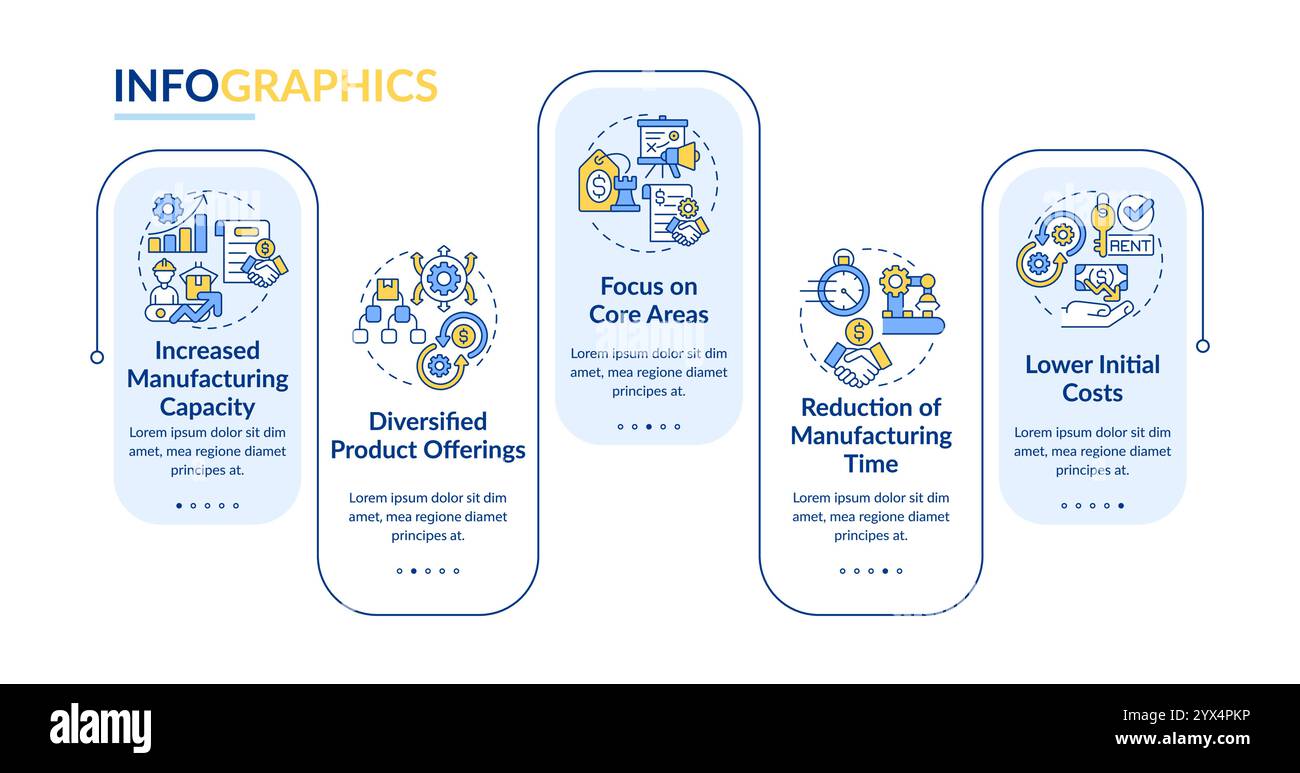 INFOGRAPHICS

Increased Manufacturing Capacity

Lorem ipsum dolor sit dim amet, mea regione diamet principes at.

Diversified Product Offerings

Lorem ipsum dolor sit dim amet, mea regione diamet principes at.

Focus on Core Areas

Lorem ipsum dolor sit dim amet, mea regione diamet principes at.

Reduction of Manufacturing Time

Lorem ipsum dolor sit dim amet, mea regione diamet principes at.

RENT

Lower Initial Costs

Lorem ipsum dolor sit dim amet, mea regione diamet principes at.

alamy

Image ID: 2YX4PKP
www.alamy.com