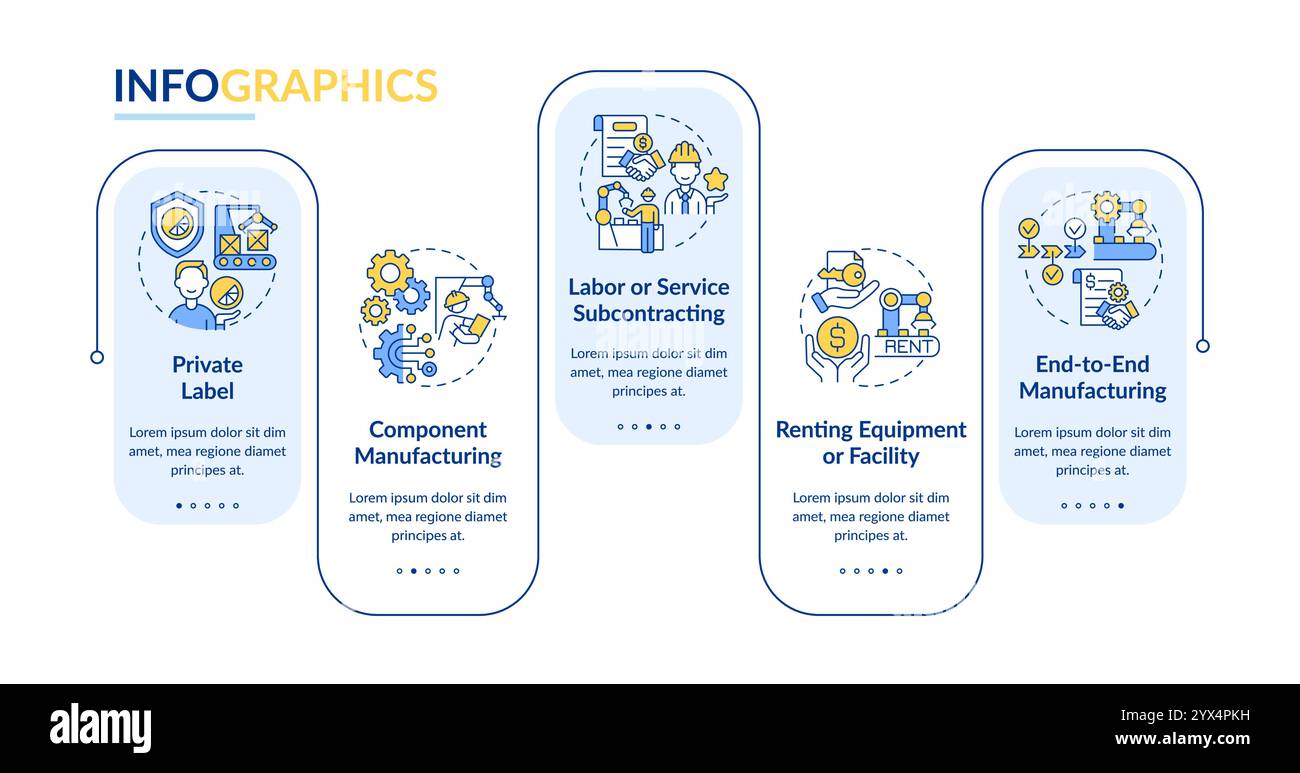 INFOGRAPHICS

Private Label

Lorem ipsum dolor sit dim amet, mea regione diamet principes at.

Component Manufacturing

Lorem ipsum dolor sit dim amet, mea regione diamet principes at.

Labor or Service Subcontracting

Lorem ipsum dolor sit dim amet, mea regione diamet principes at.

RENT

Renting Equipment or Facility

Lorem ipsum dolor sit dim amet, mea regione diamet principes at.

End-to-End Manufacturing

Lorem ipsum dolor sit dim amet, mea regione diamet principes at.

alamy

Image ID: 2YX4PKH
www.alamy.com