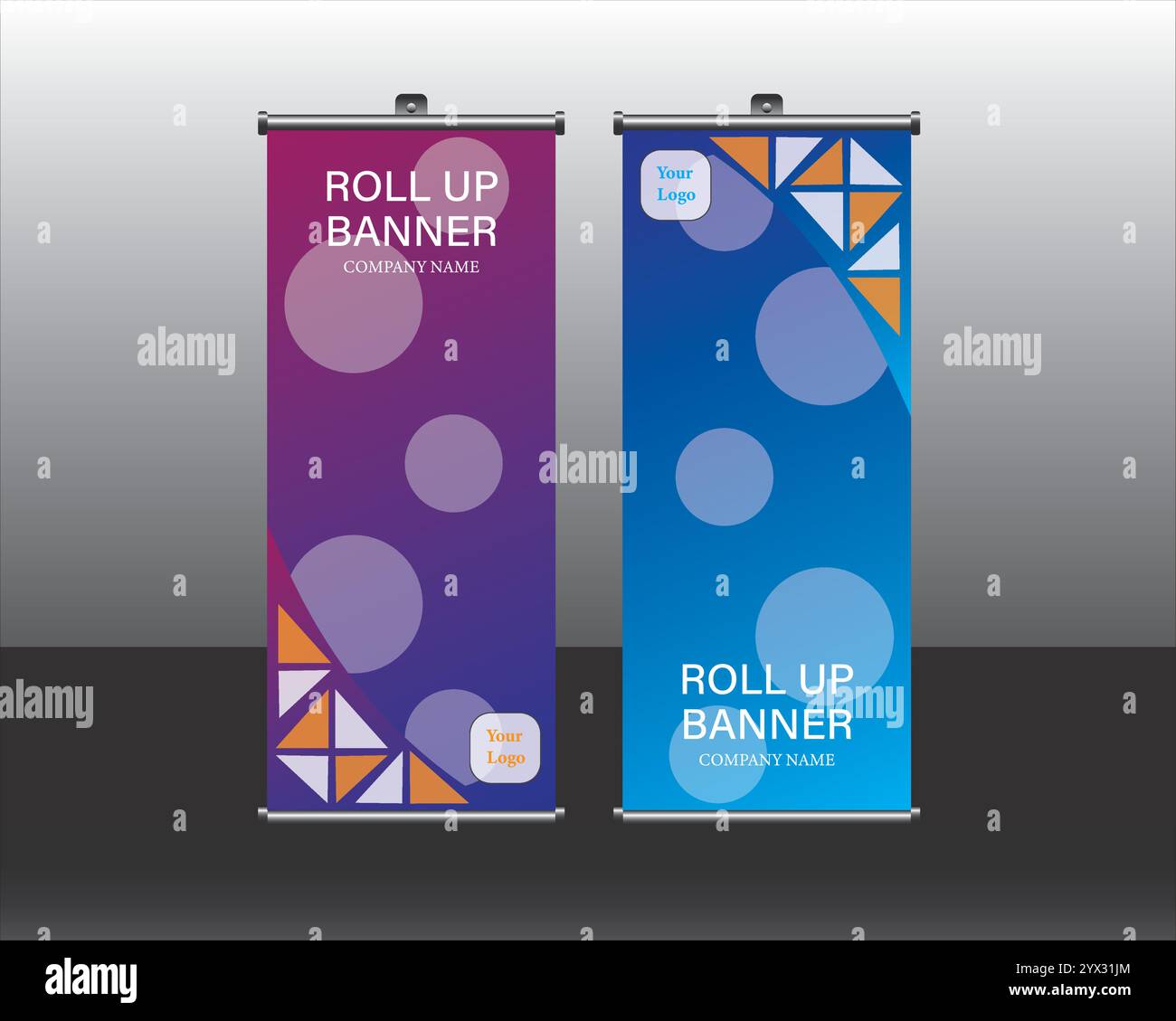 ROLL UP BANNER
COMPANY NAME

Your Logo

Your Logo

ROLL UP BANNER
COMPANY NAME

alamy
alamy
alamy
alamy
alamy

alamy
Image ID: 2YX31JM
www.alamy.com