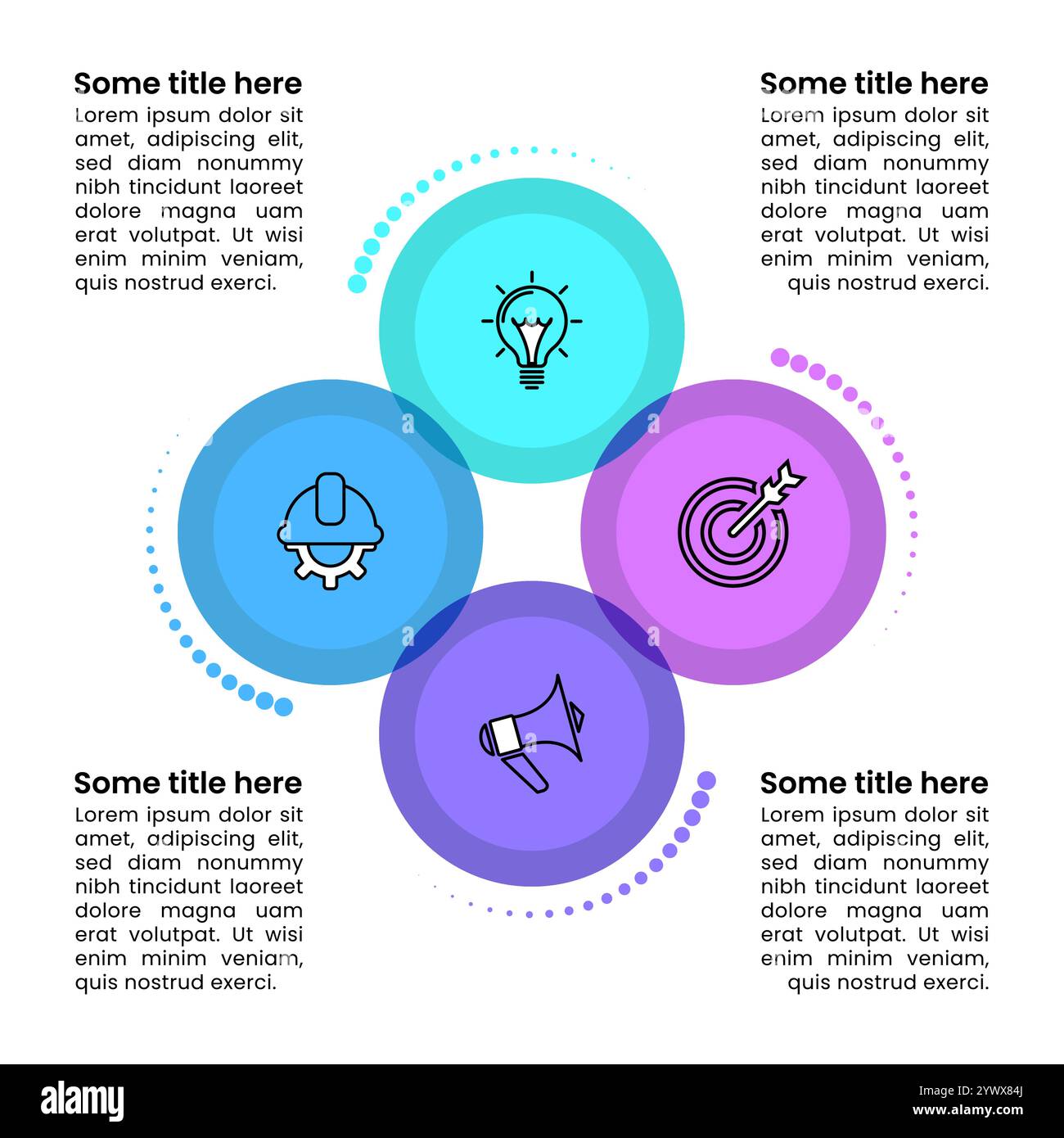 Some title here
Lorem ipsum dolor sit amet, adipiscing elit, sed diam nonummy nibh tincidunt laoreet dolore magna uam erat volutpat. Ut wisi enim minim veniam, quis nostrud exerci.

Some title here
Lorem ipsum dolor sit amet, adipiscing elit, sed diam nonummy nibh tincidunt laoreet dolore magna uam erat volutpat. Ut wisi enim minim veniam, quis nostrud exerci.

Some title here
Lorem ipsum dolor sit amet, adipiscing elit, sed diam nonummy nibh tincidunt laoreet dolore magna uam erat volutpat. Ut wisi enim minim veniam, quis nostrud exerci.

Some title here
Lorem ipsum dolor sit amet, adipiscing elit, sed diam nonummy nibh tincidunt laoreet dolore magna uam erat volutpat. Ut wisi enim minim veniam, quis nostrud exerci.

alamy

Image ID: 2YWX84J
www.alamy.com