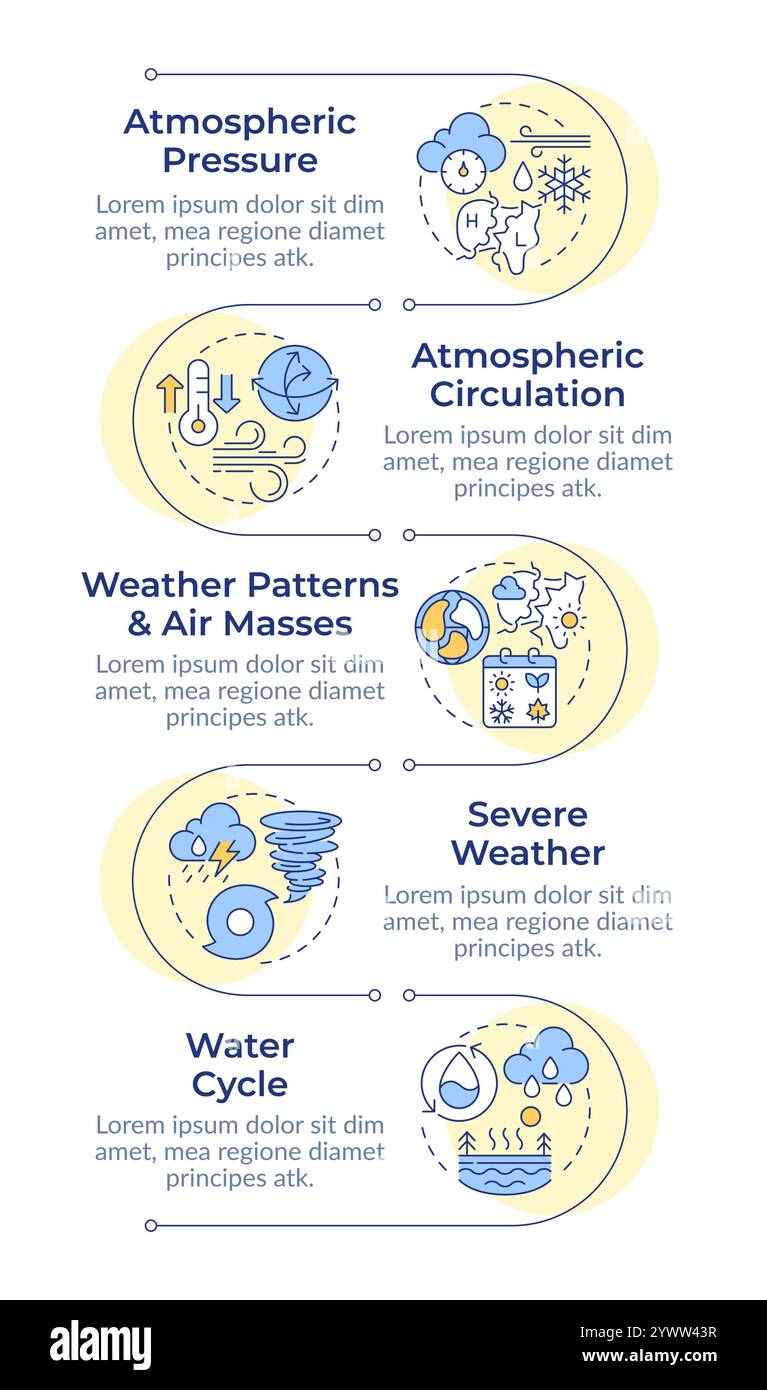 Atmospheric Pressure

Lorem ipsum dolor sit dim amet, mea regione diamet principes atk.

H

L

Atmospheric Circulation

Lorem ipsum dolor sit dim amet, mea regione diamet principes atk.

Weather Patterns & Air Masses

Lorem ipsum dolor sit dim amet, mea regione diamet principes atk.

Severe Weather

Lorem ipsum dolor sit dim amet, mea regione diamet principes atk.

Water Cycle

Lorem ipsum dolor sit dim amet, mea regione diamet principes atk.

alamy

Image ID: 2YWW43R
www.alamy.com