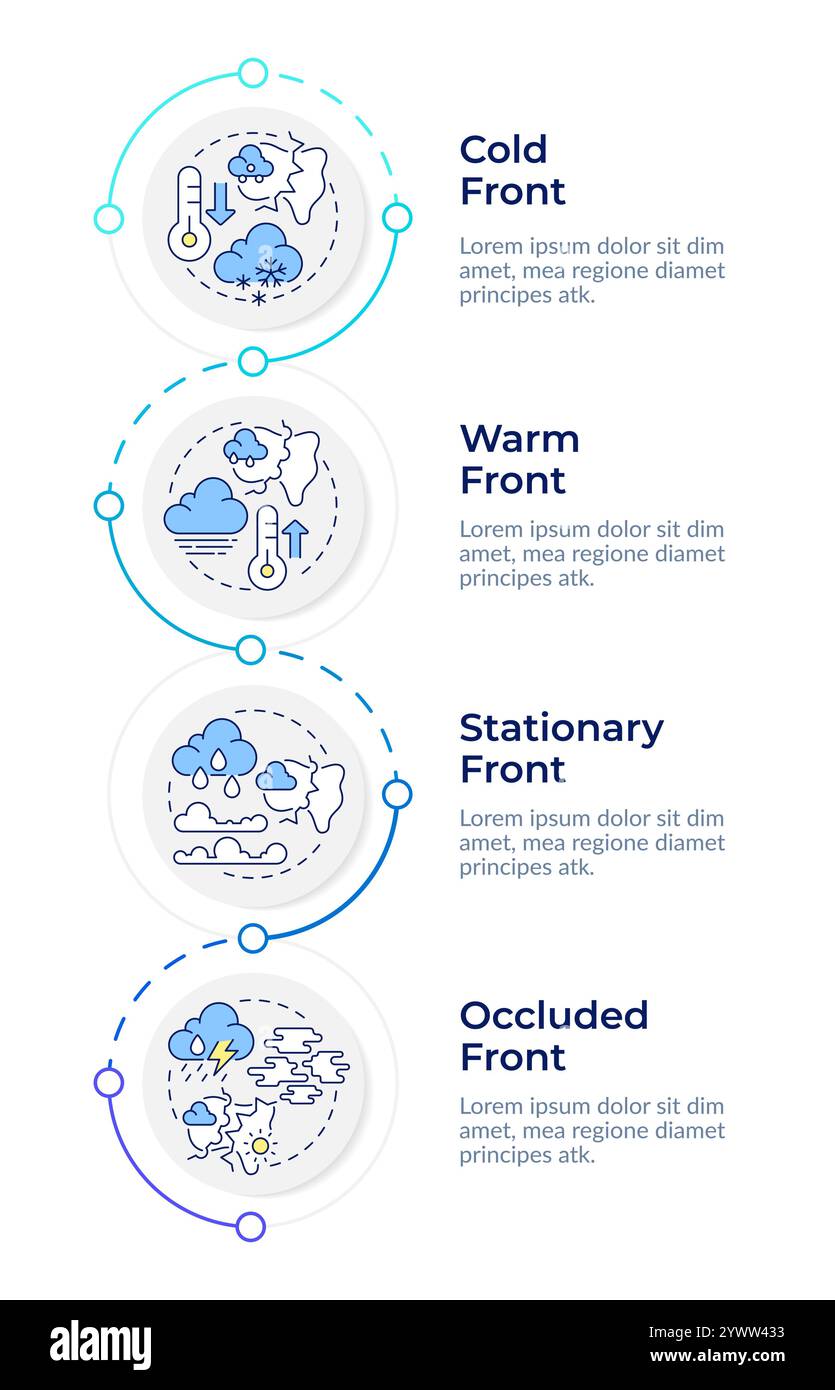 Cold Front

Lorem ipsum dolor sit dim amet, mea regione diamet principes atk.

Warm Front

Lorem ipsum dolor sit dim amet, mea regione diamet principes atk.

Stationary Front

Lorem ipsum dolor sit dim amet, mea regione diamet principes atk.

Occluded Front

Lorem ipsum dolor sit dim amet, mea regione diamet principes atk.

alamy

Image ID: 2YWW433
www.alamy.com