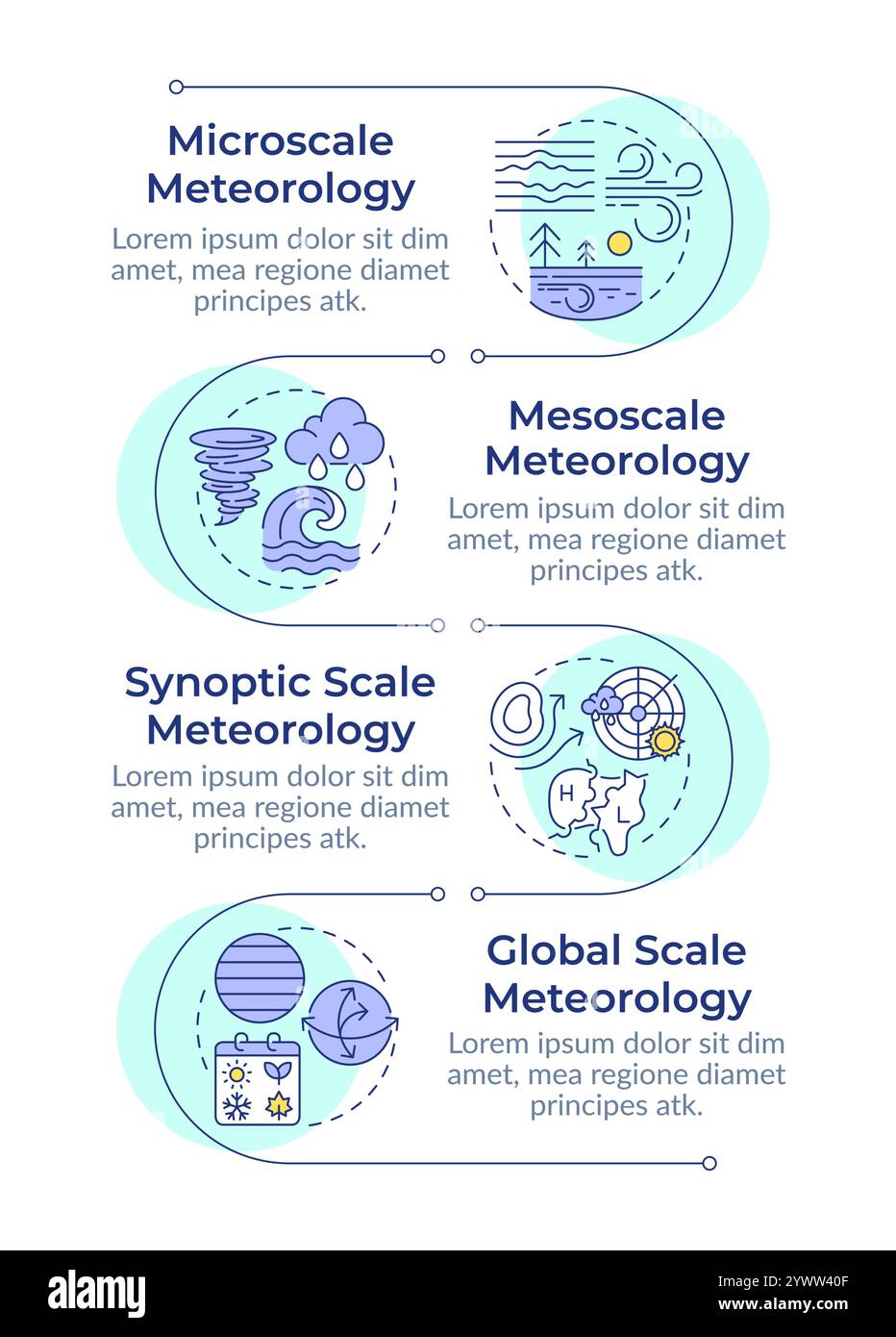 Microscale Meteorology
Lorem ipsum dolor sit dim amet, mea regione diamet principes atk.

Mesoscale Meteorology
Lorem ipsum dolor sit dim amet, mea regione diamet principes atk.

Synoptic Scale Meteorology
Lorem ipsum dolor sit dim amet, mea regione diamet principes atk.

H
L

Global Scale Meteorology
Lorem ipsum dolor sit dim amet, mea regione diamet principes atk.

alamy
Image ID: 2YWW40F
www.alamy.com