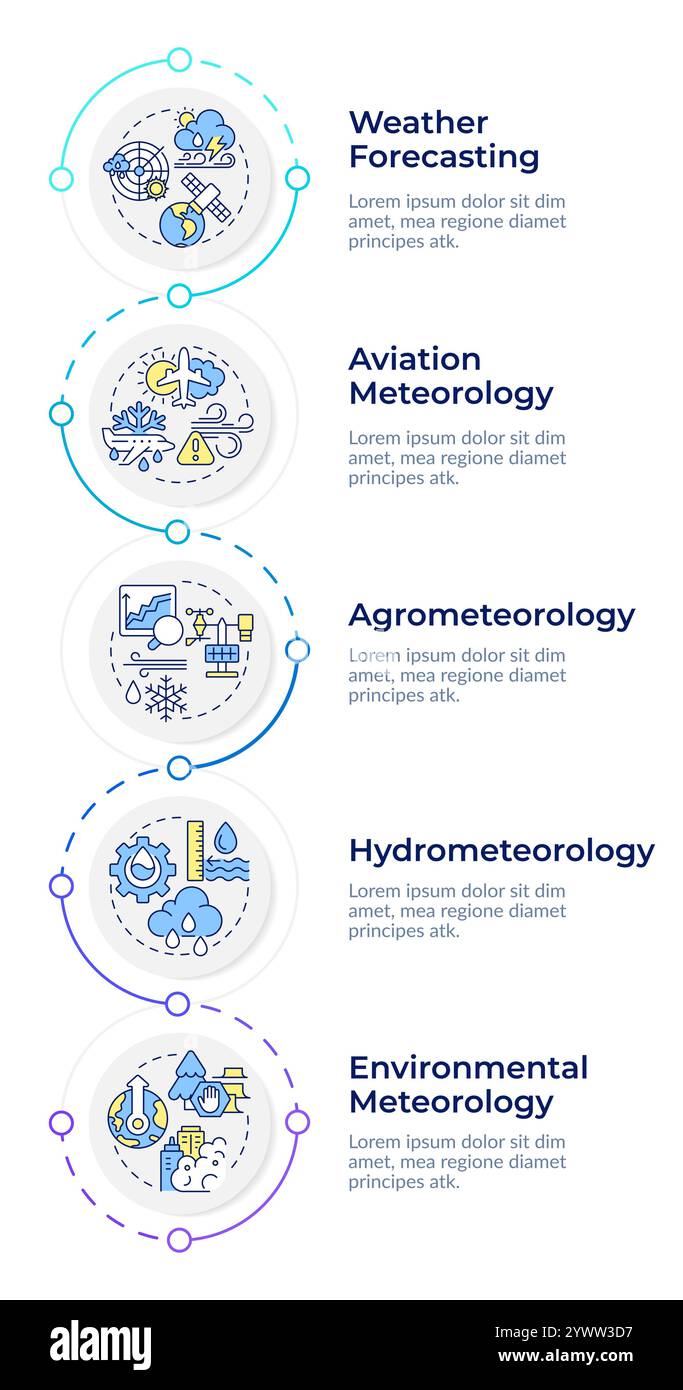 Weather Forecasting

Lorem ipsum dolor sit dim amet, mea regione diamet principes atk.

Aviation Meteorology

Lorem ipsum dolor sit dim amet, mea regione diamet principes atk.

Agrometeorology

Lorem ipsum dolor sit dim amet, mea regione diamet principes atk.

Hydrometeorology

Lorem ipsum dolor sit dim amet, mea regione diamet principes atk.

Environmental Meteorology

Lorem ipsum dolor sit dim amet, mea regione diamet principes atk.

alamy

Image ID: 2YWW3D7
www.alamy.com