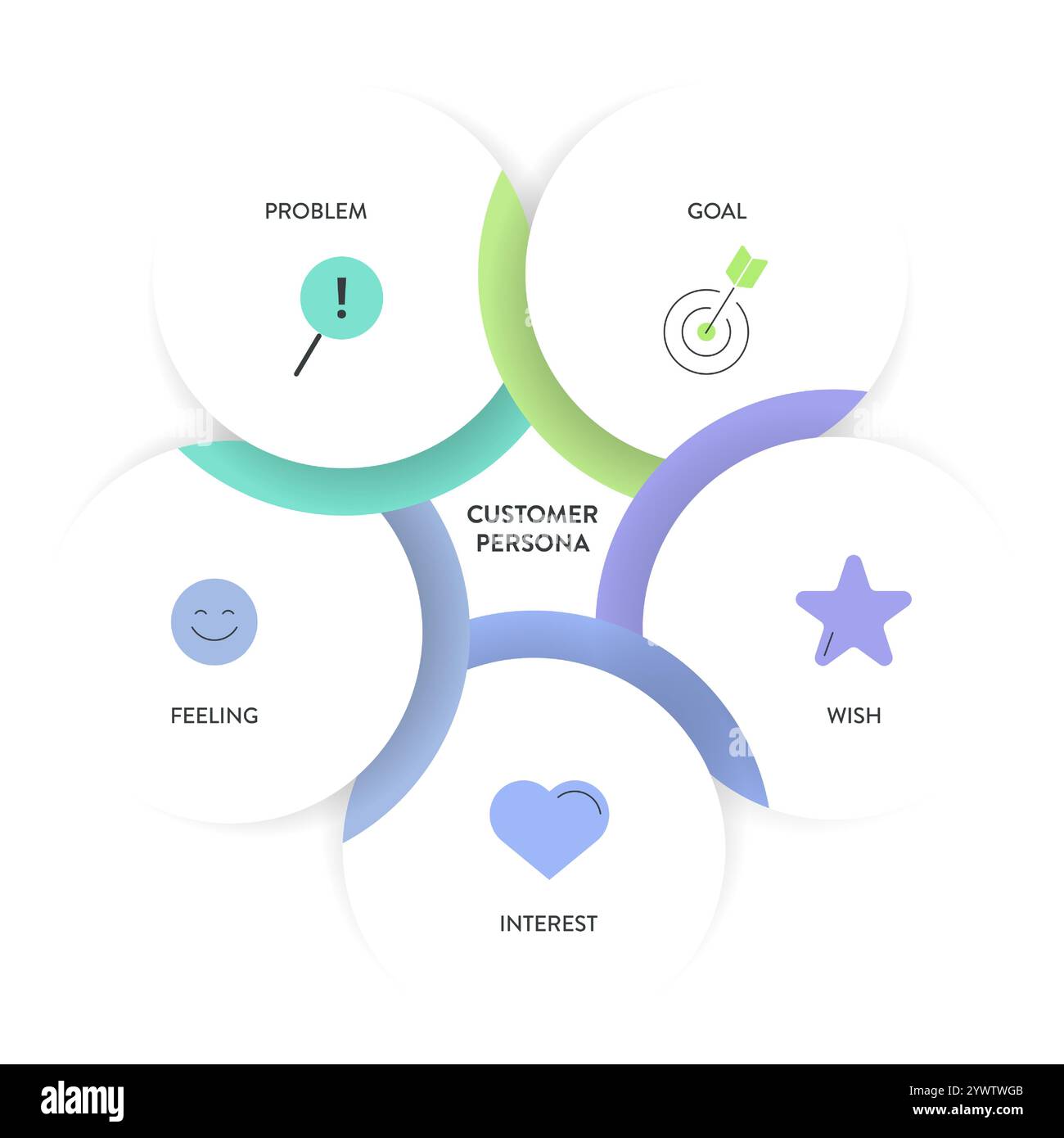 PROBLEM

GOAL

CUSTOMER PERSONA

FEELING

WISH

INTEREST

alamy

Image ID: 2YWTWGB
www.alamy.com