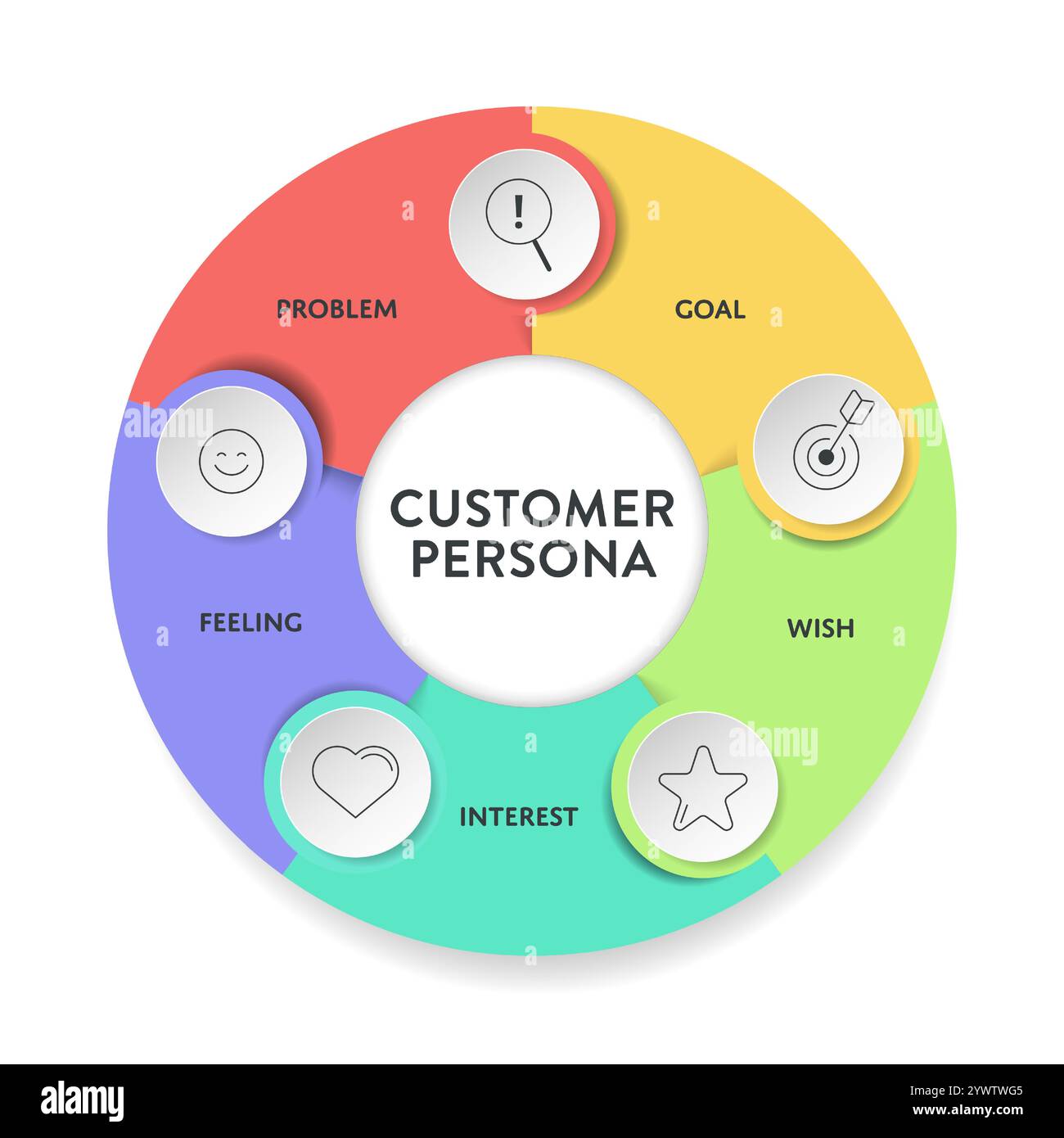 PROBLEM

GOAL

CUSTOMER PERSONA

FEELING

WISH

INTEREST

alamy

alamy

alamy

alamy

Image ID: 2YWTWG5
www.alamy.com