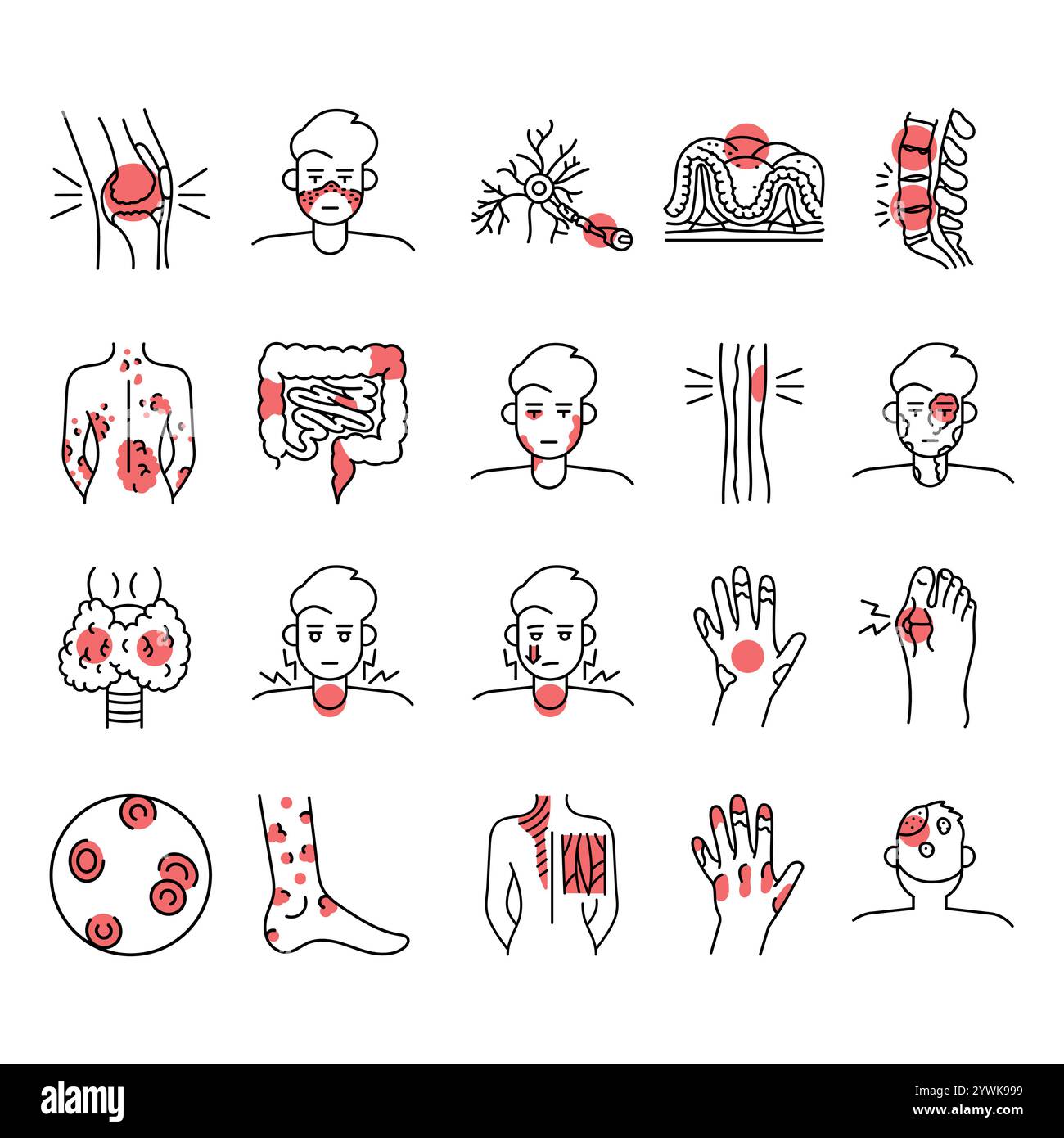 alamy

Image ID: 2YWK999
www.alamy.com