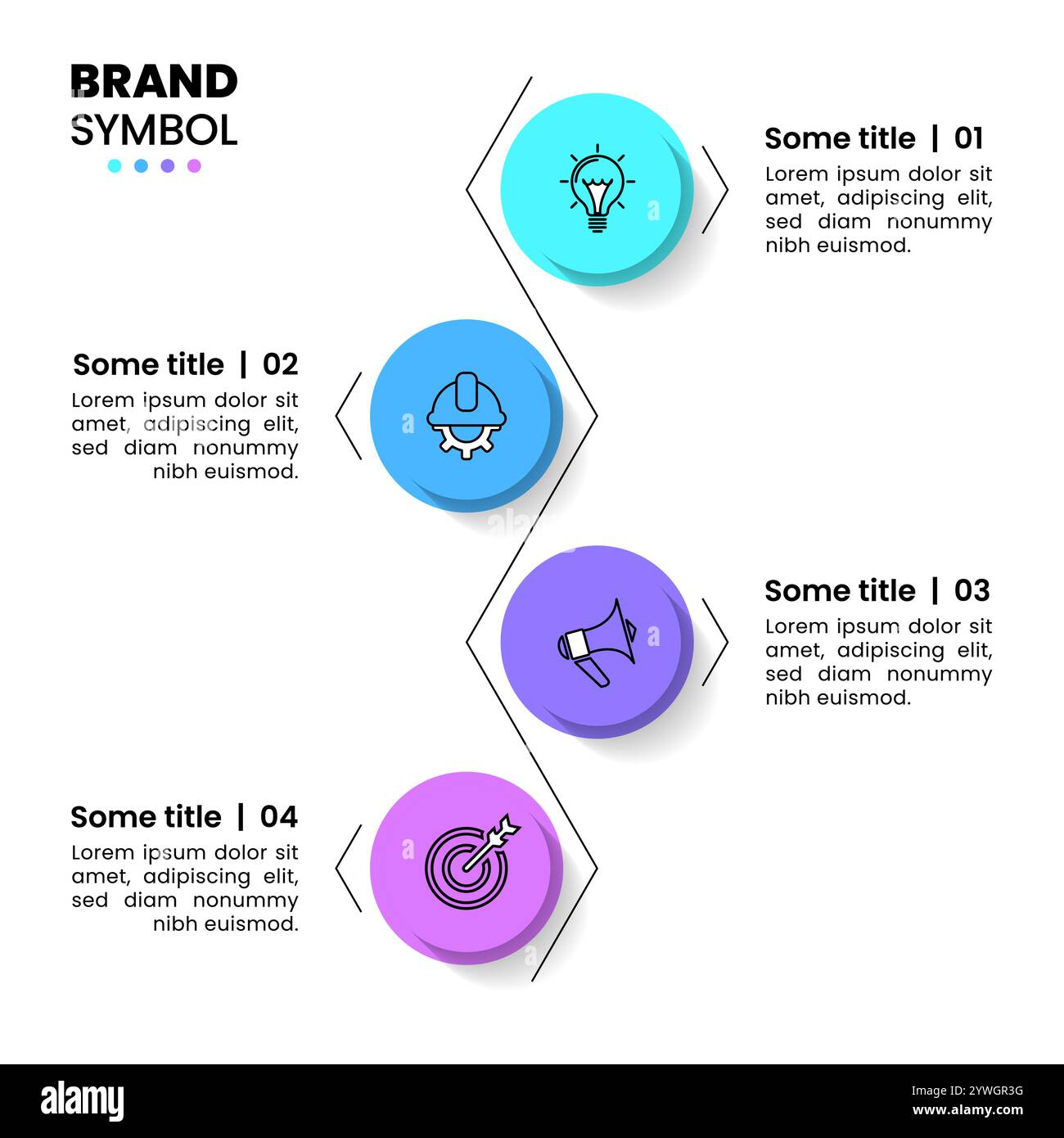 BRAND
SYMBOL

Some title | 01
Lorem ipsum dolor sit amet, adipiscing elit, sed diam nonummy nibh euismod.

Some title | 02
Lorem ipsum dolor sit amet, adipiscing elit, sed diam nonummy nibh euismod.

Some title | 03
Lorem ipsum dolor sit amet, adipiscing elit, sed diam nonummy nibh euismod.

Some title | 04
Lorem ipsum dolor sit amet, adipiscing elit, sed diam nonummy nibh euismod.

alamy
Image ID: 2YWGR3G
www.alamy.com