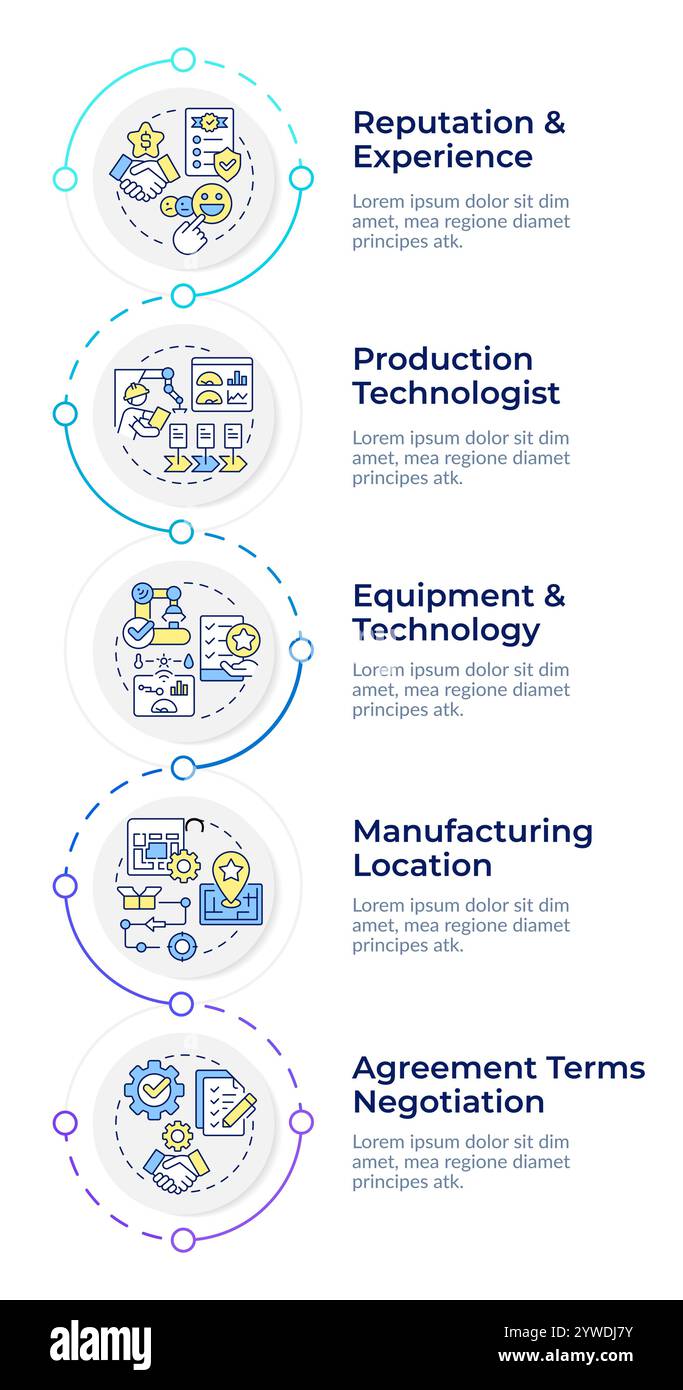 Reputation & Experience

Lorem ipsum dolor sit dim amet, mea regione diamet principes atk.

Production Technologist

Lorem ipsum dolor sit dim amet, mea regione diamet principes atk.

Equipment & Technology

Lorem ipsum dolor sit dim amet, mea regione diamet principes atk.

Manufacturing Location

Lorem ipsum dolor sit dim amet, mea regione diamet principes atk.

Agreement Terms Negotiation

Lorem ipsum dolor sit dim amet, mea regione diamet principes atk.

alamy

Image ID: 2YWDJ7Y
www.alamy.com