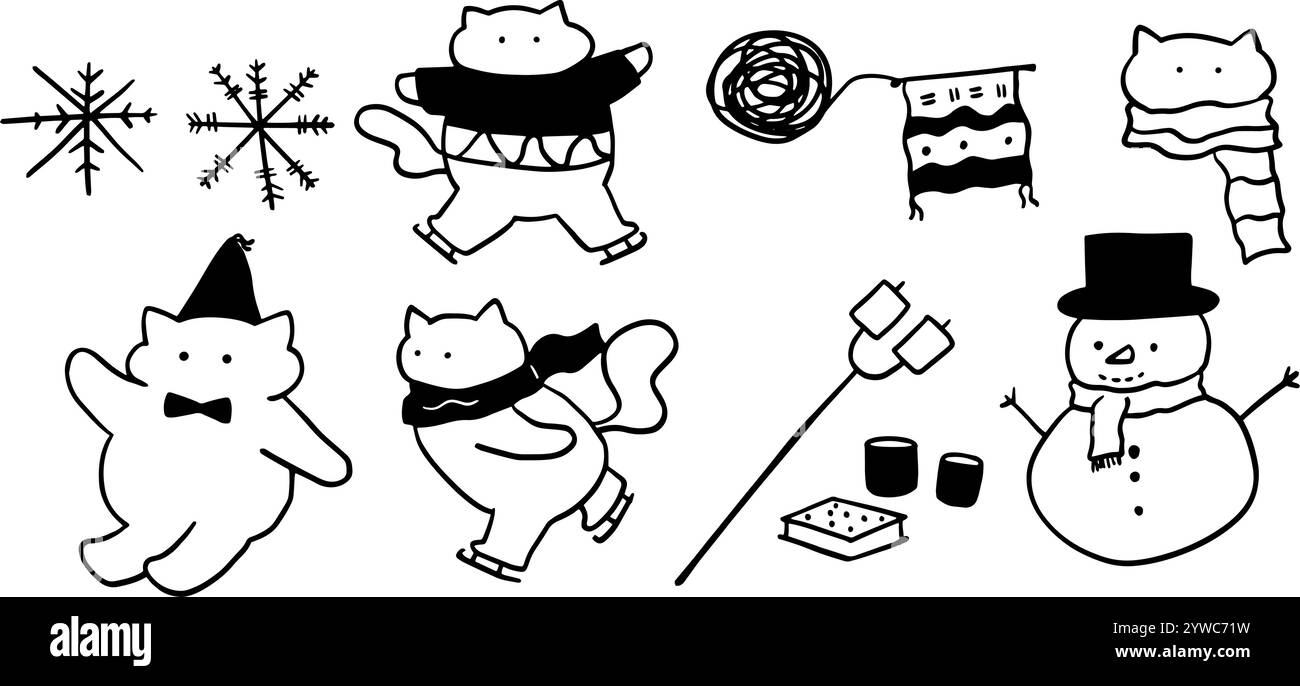 alamy

Image ID: 2YWC71W
www.alamy.com