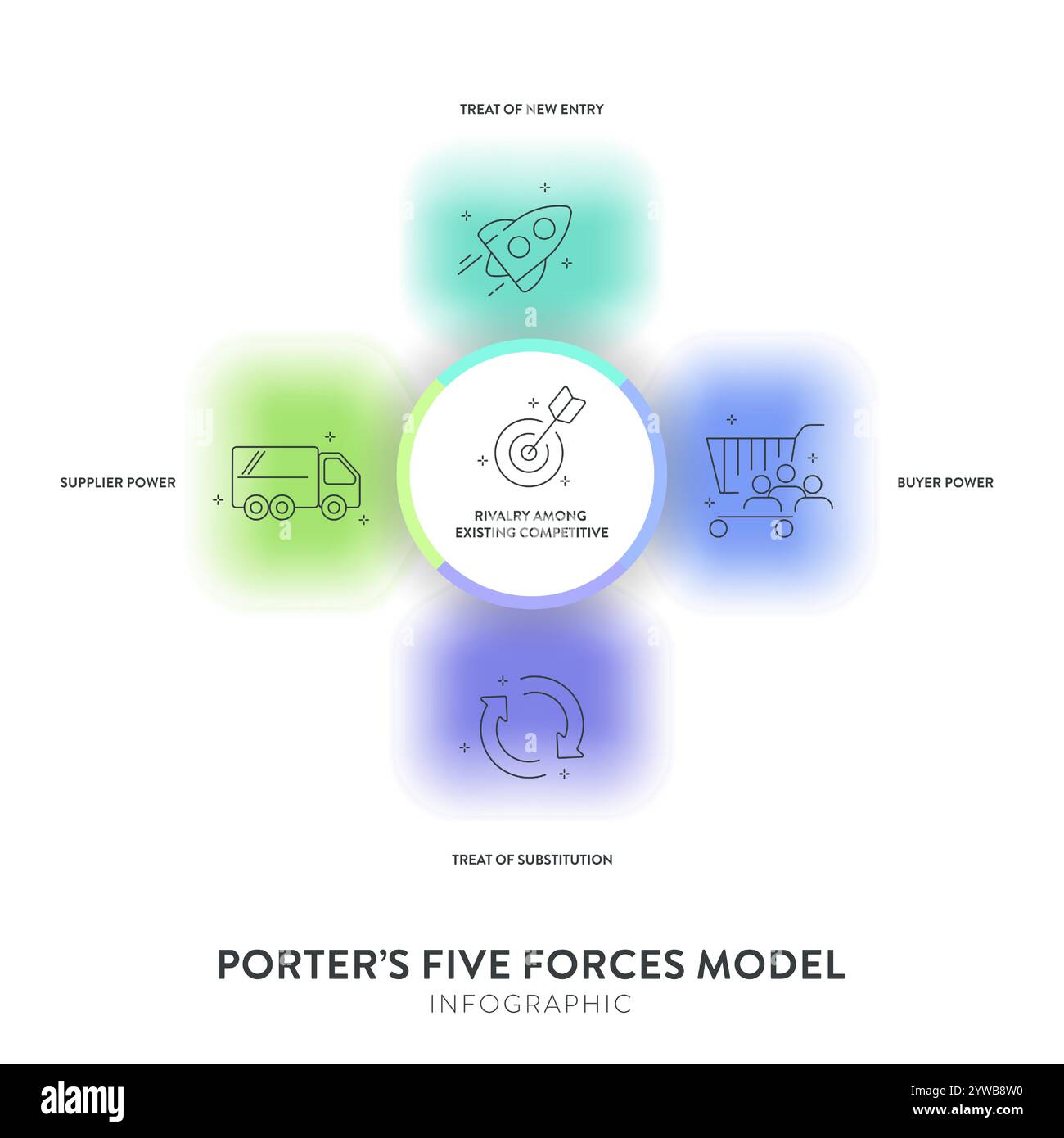 TREAT OF NEW ENTRY

SUPPLIER POWER

RIVALRY AMONG EXISTING COMPETITIVE

BUYER POWER

TREAT OF SUBSTITUTION

PORTER'S FIVE FORCES MODEL

INFOGRAPHIC

alamy

Image ID: 2YWB8W0
www.alamy.com