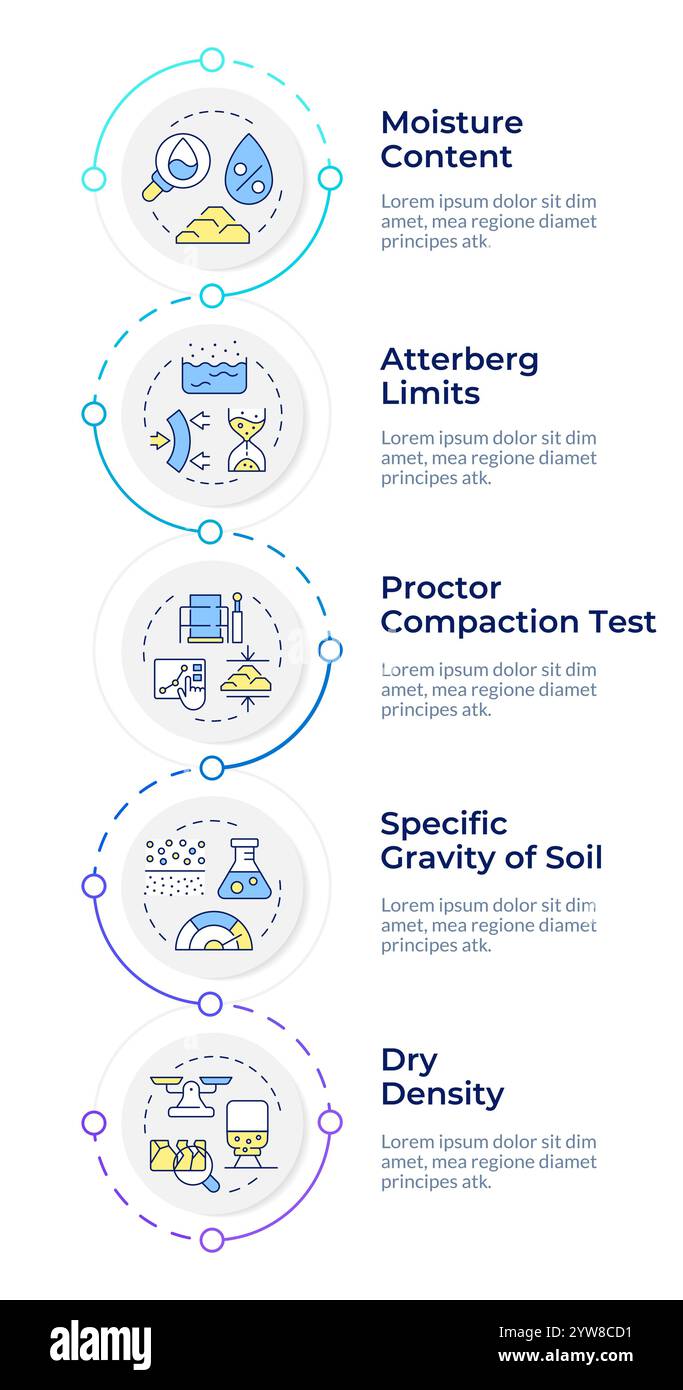 Moisture Content

Lorem ipsum dolor sit dim amet, mea regione diamet principes atk.

Atterberg Limits

Lorem ipsum dolor sit dim amet, mea regione diamet principes atk.

Proctor Compaction Test

Lorem ipsum dolor sit dim amet, mea regione diamet principes atk.

Specific Gravity of Soil

Lorem ipsum dolor sit dim amet, mea regione diamet principes atk.

Dry Density

Lorem ipsum dolor sit dim amet, mea regione diamet principes atk.

alamy

Image ID: 2YW8CD1
www.alamy.com