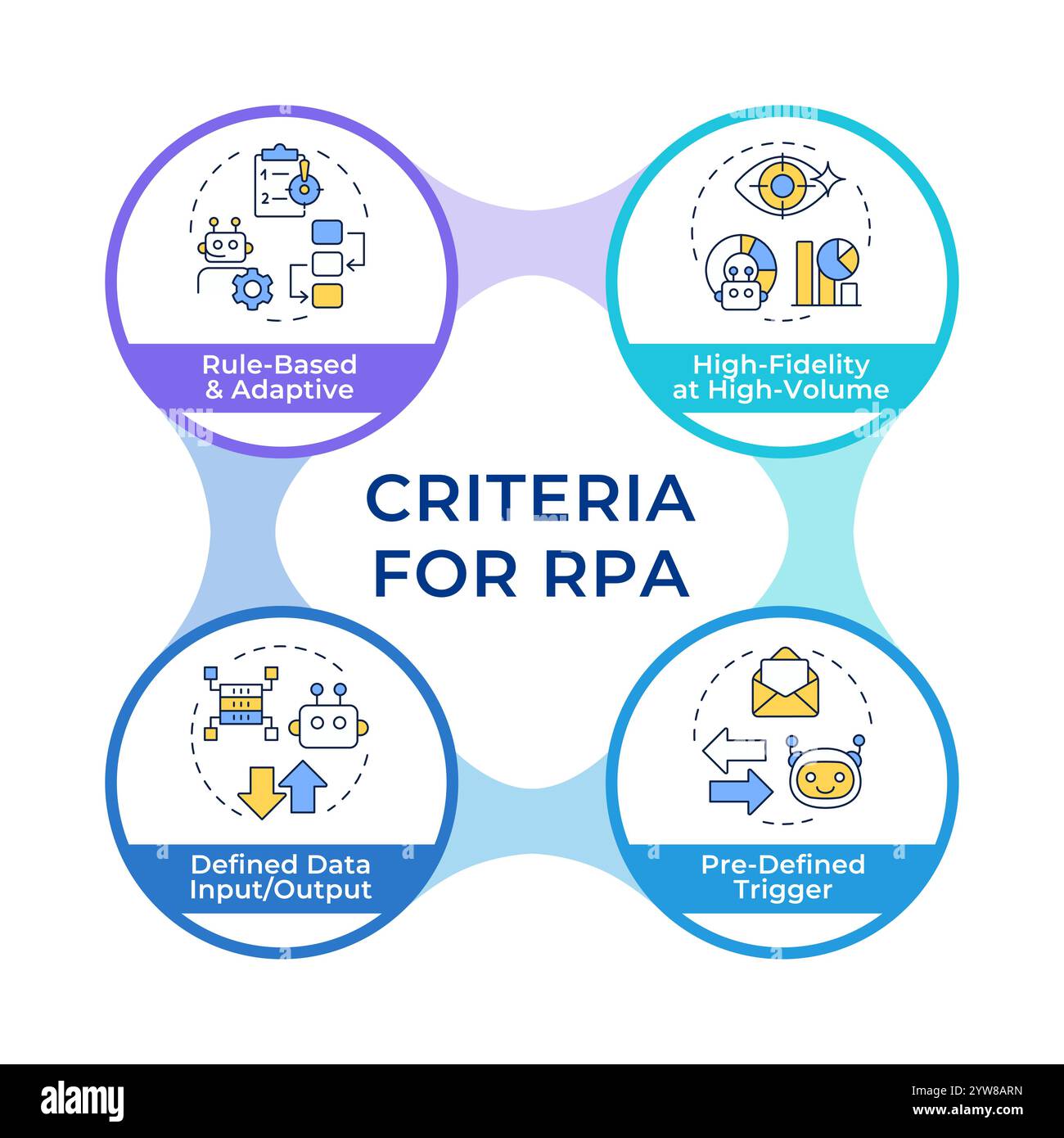 Rule-Based & Adaptive

High-Fidelity at High-Volume

CRITERIA FOR RPA

Defined Data Input/Output

Pre-Defined Trigger

alamy

Image ID: 2YW8ARN
www.alamy.com