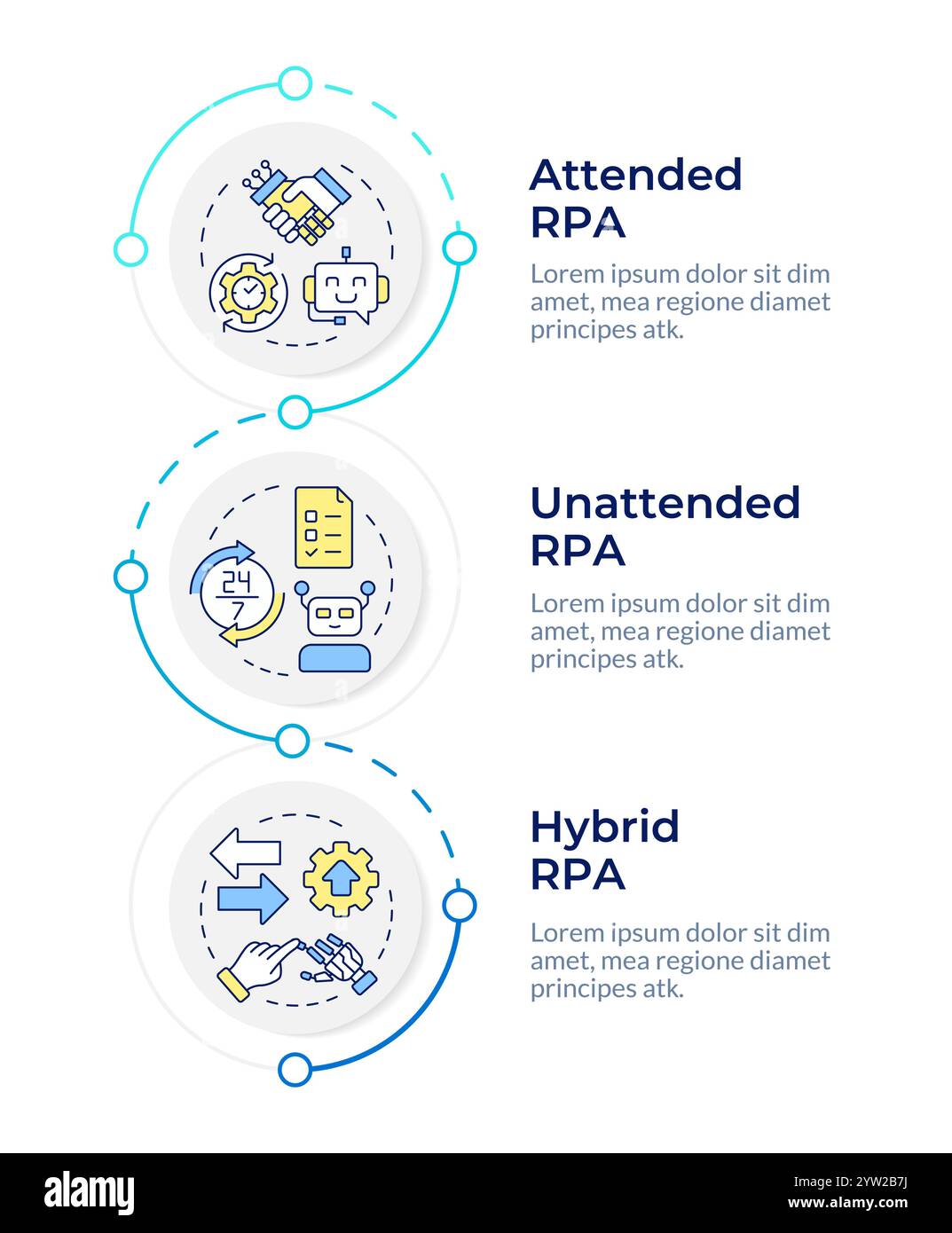 Attended RPA

Lorem ipsum dolor sit dim amet, mea regione diamet principes atk.

24
7

Unattended RPA

Lorem ipsum dolor sit dim amet, mea regione diamet principes atk.

Hybrid RPA

Lorem ipsum dolor sit dim amet, mea regione diamet principes atk.

alamy

Image ID: 2YW2B7J
www.alamy.com