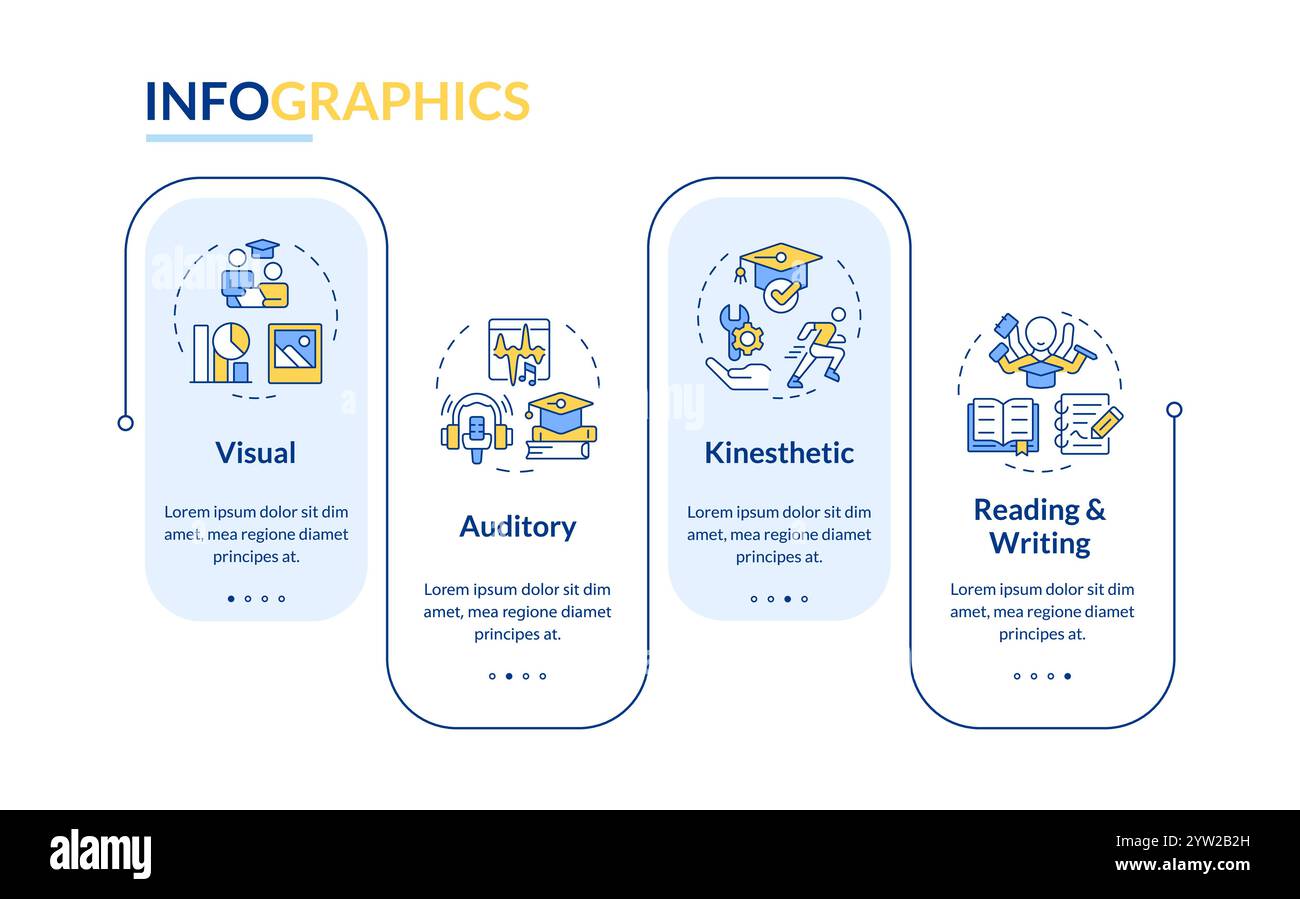 INFOGRAPHICS

Visual

Lorem ipsum dolor sit dim amet, mea regione diamet principes at.

Auditory

Lorem ipsum dolor sit dim amet, mea regione diamet principes at.

Kinesthetic

Lorem ipsum dolor sit dim amet, mea regione diamet principes at.

Reading & Writing

Lorem ipsum dolor sit dim amet, mea regione diamet principes at.

alamy

Image ID: 2YW2B2H
www.alamy.com