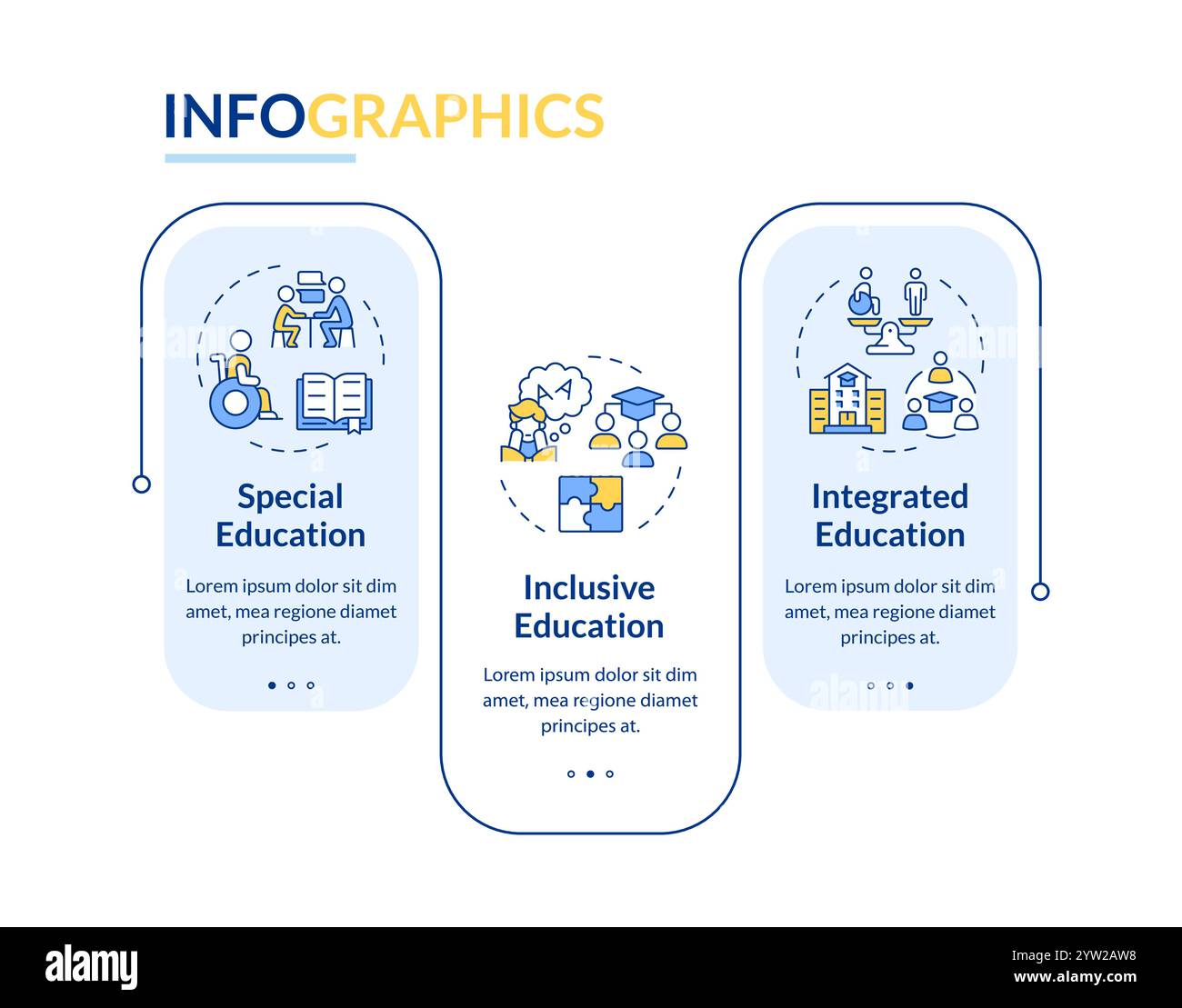 INFOGRAPHICS

Special Education

Lorem ipsum dolor sit dim amet, mea regione diamet principes at.

Inclusive Education

Lorem ipsum dolor sit dim amet, mea regione diamet principes at.

Integrated Education

Lorem ipsum dolor sit dim amet, mea regione diamet principes at.

alamy

Image ID: 2YW2AW8
www.alamy.com