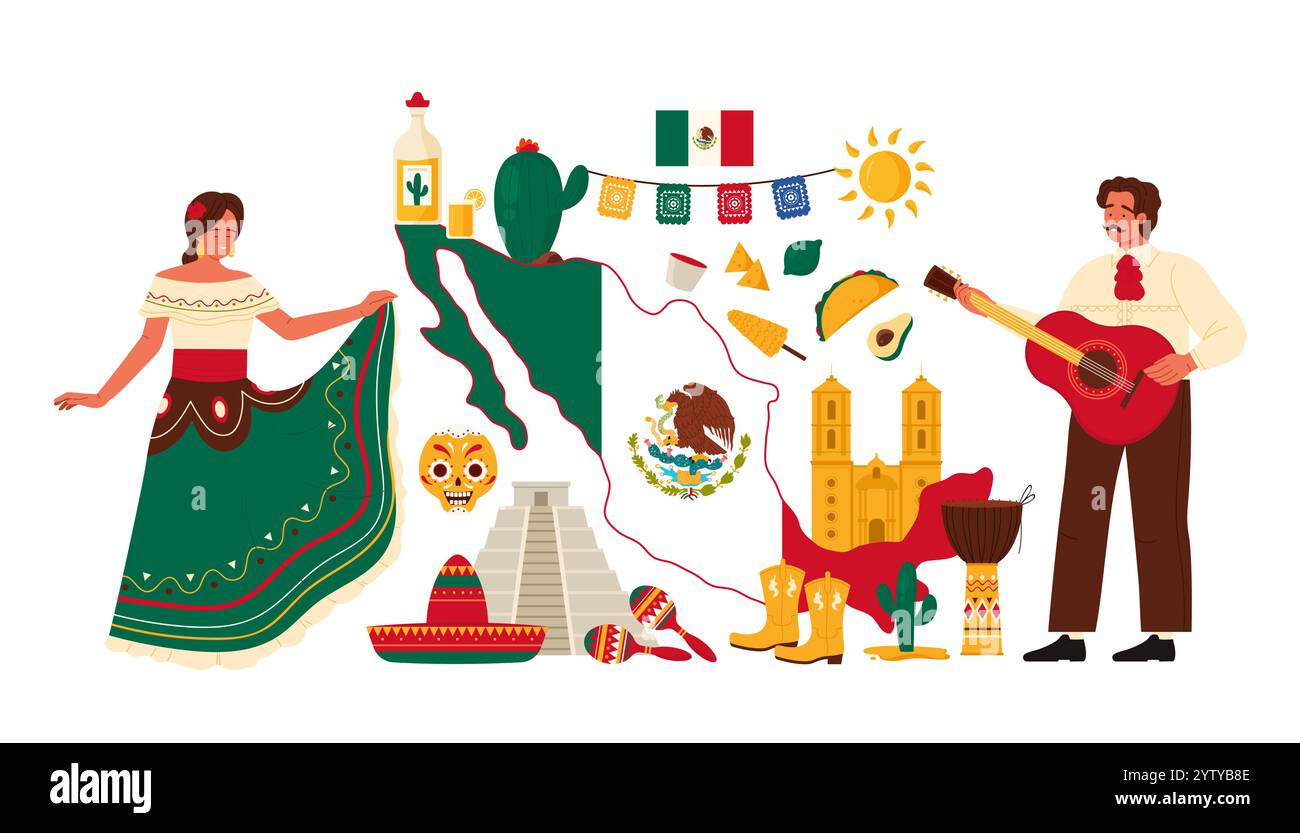 alamy

Image ID: 2YTYB8E
www.alamy.com