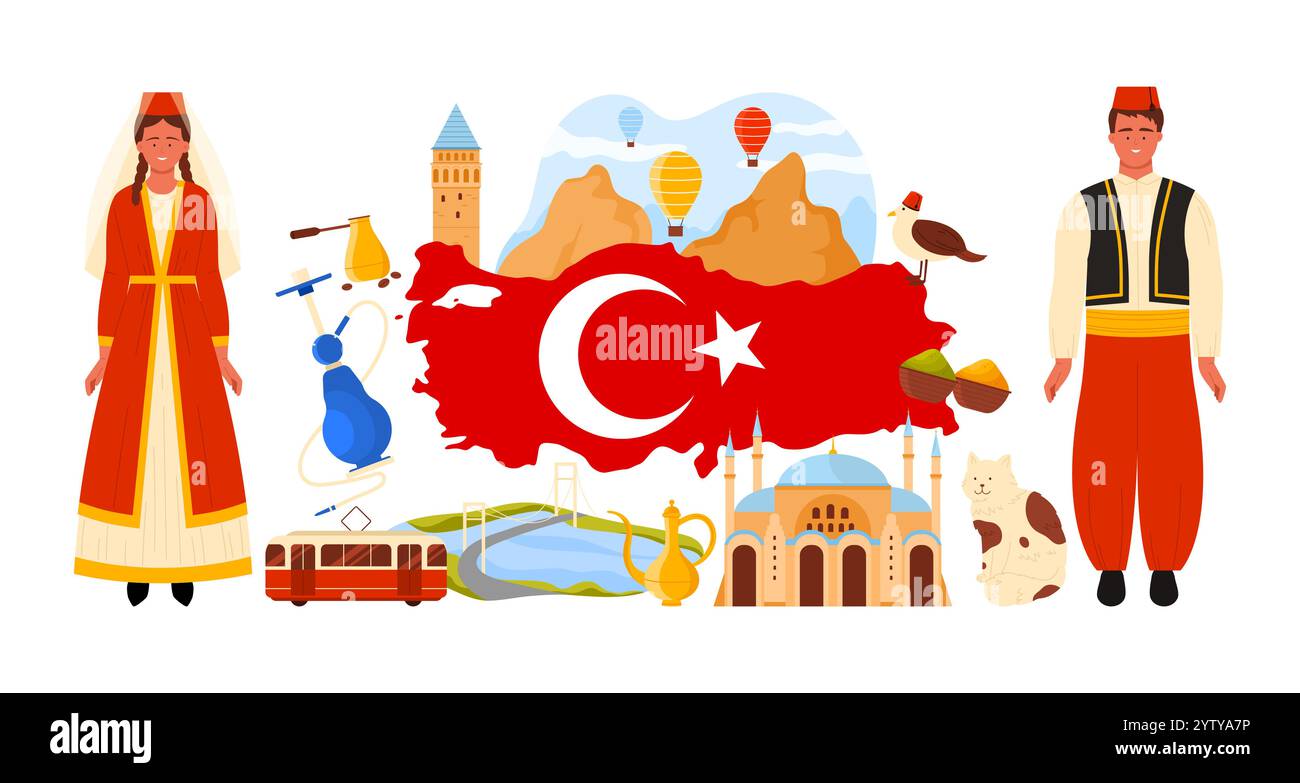 alamy

alamy

Image ID: 2YTYA7P
www.alamy.com