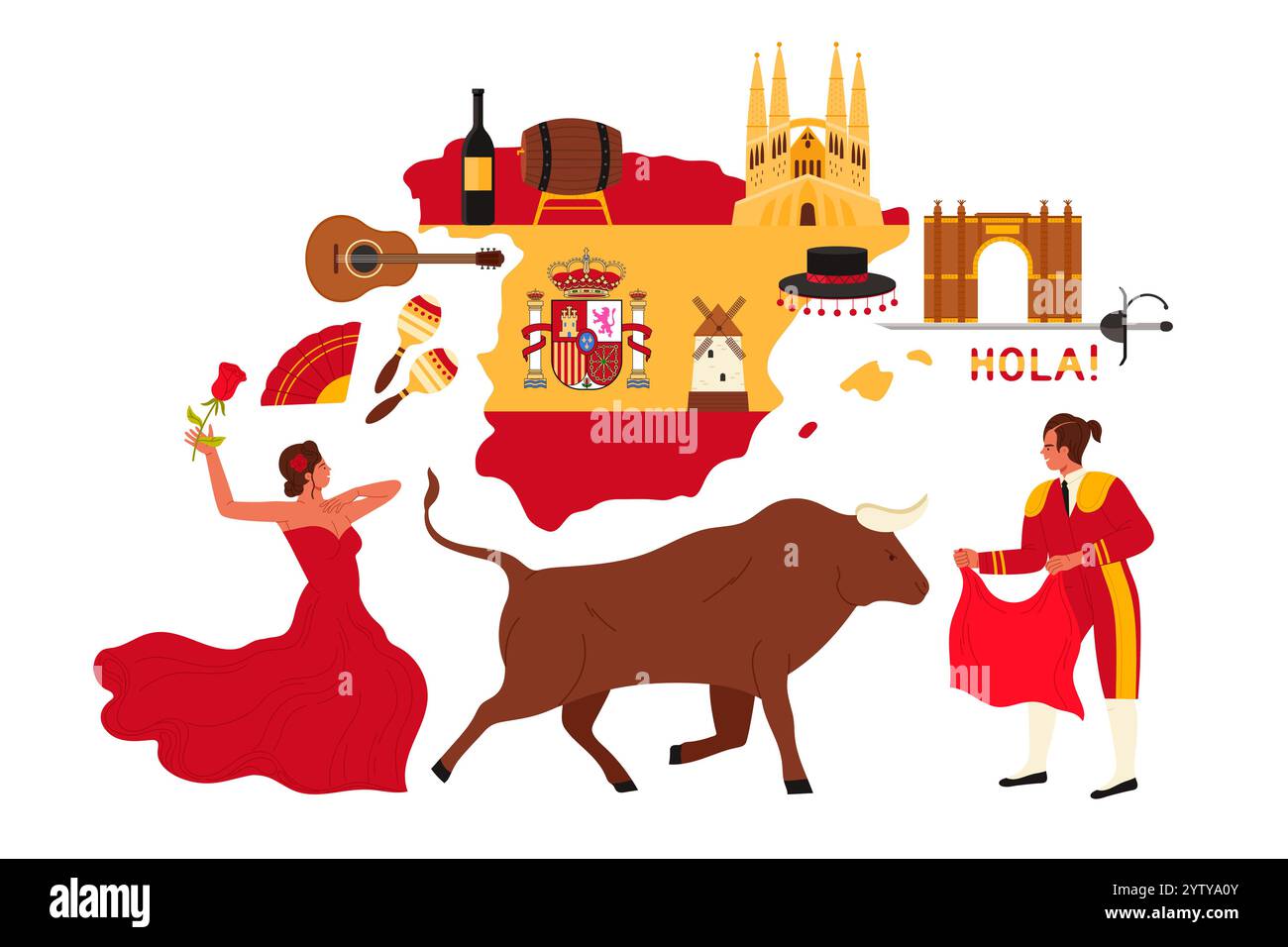 HOLA!

alamy

alamy

Image ID: 2YTYA0Y
www.alamy.com