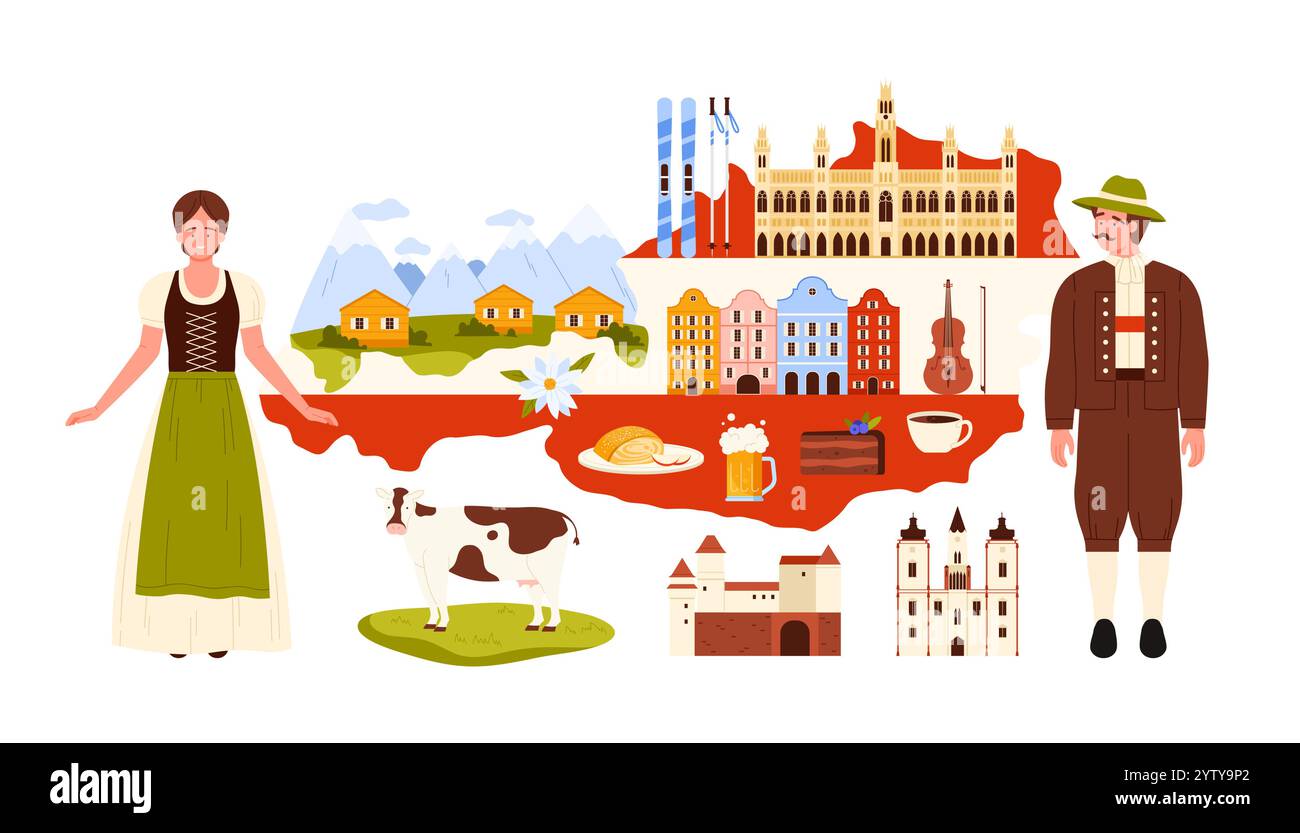 alamy

Image ID: 2YTY9P2
www.alamy.com