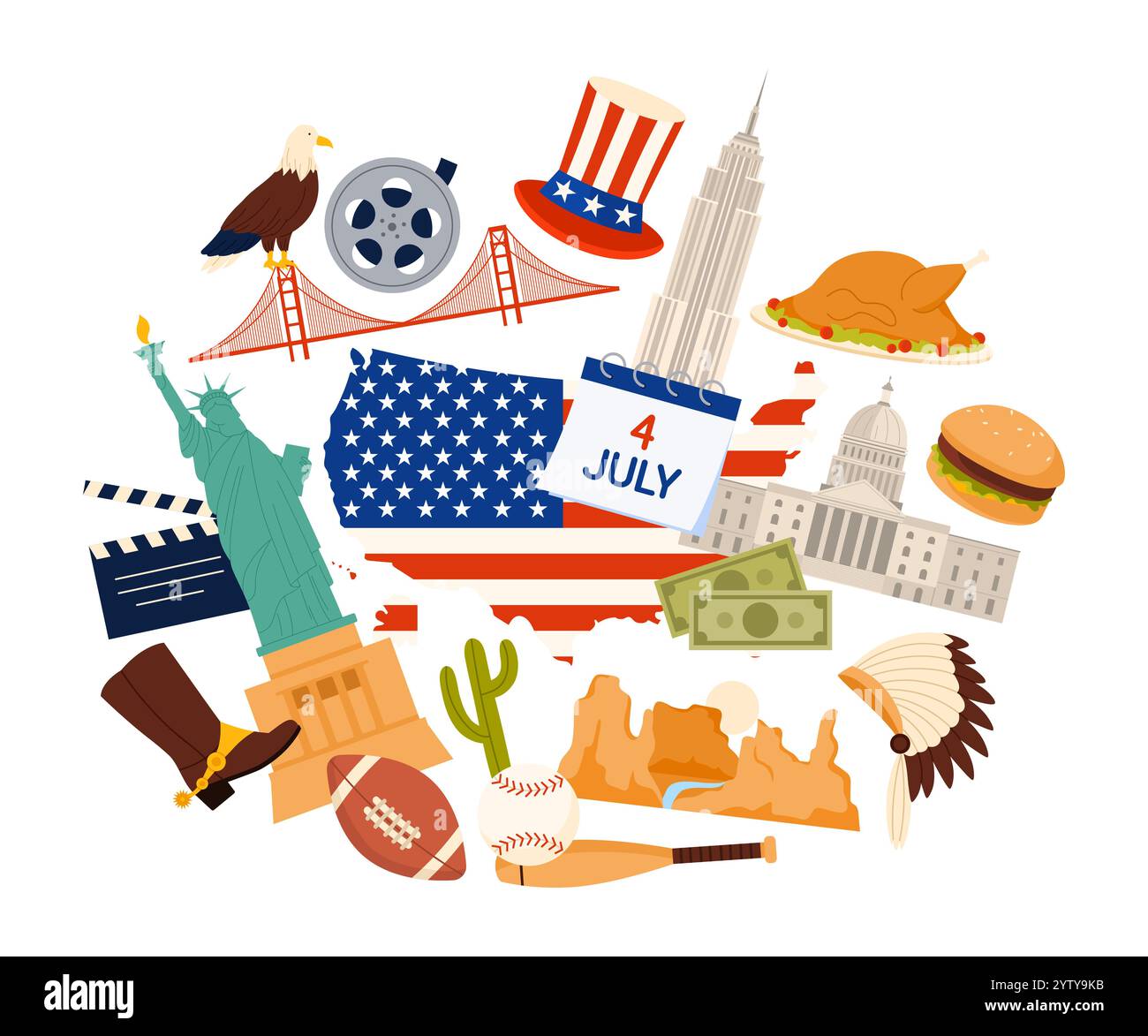 4
JULY

alamy

Image ID: 2YTY9KB
www.alamy.com