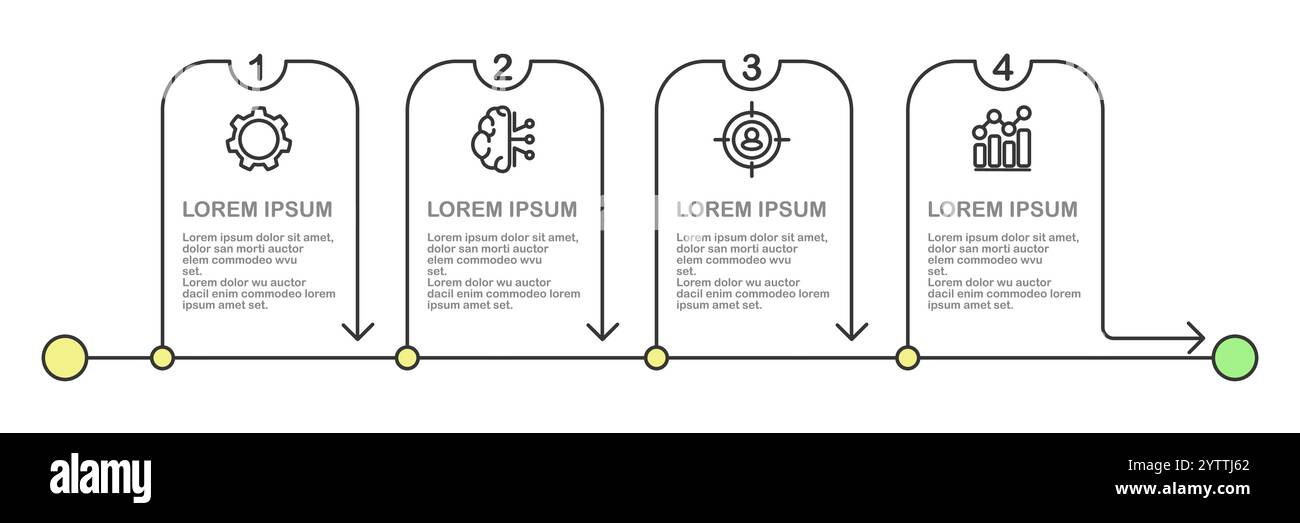 1

LOREM IPSUM

Lorem ipsum dolor sit amet, dolor san morti auctor elem commodeo wvu set. Lorem dolor wu auctor dacil enim commodeo lorem ipsum amet set.

2

LOREM IPSUM

Lorem ipsum dolor sit amet, dolor san morti auctor elem commodeo wvu set. Lorem dolor wu auctor dacil enim commodeo lorem ipsum amet set.

3

LOREM IPSUM

Lorem ipsum dolor sit amet, dolor san morti auctor elem commodeo wvu set. Lorem dolor wu auctor dacil enim commodeo lorem ipsum amet set.

4

LOREM IPSUM

Lorem ipsum dolor sit amet, dolor san morti auctor elem commodeo wvu set. Lorem dolor wu auctor dacil enim commodeo lorem ipsum amet set.

alamy

Image ID: 2YTTJ62
www.alamy.com