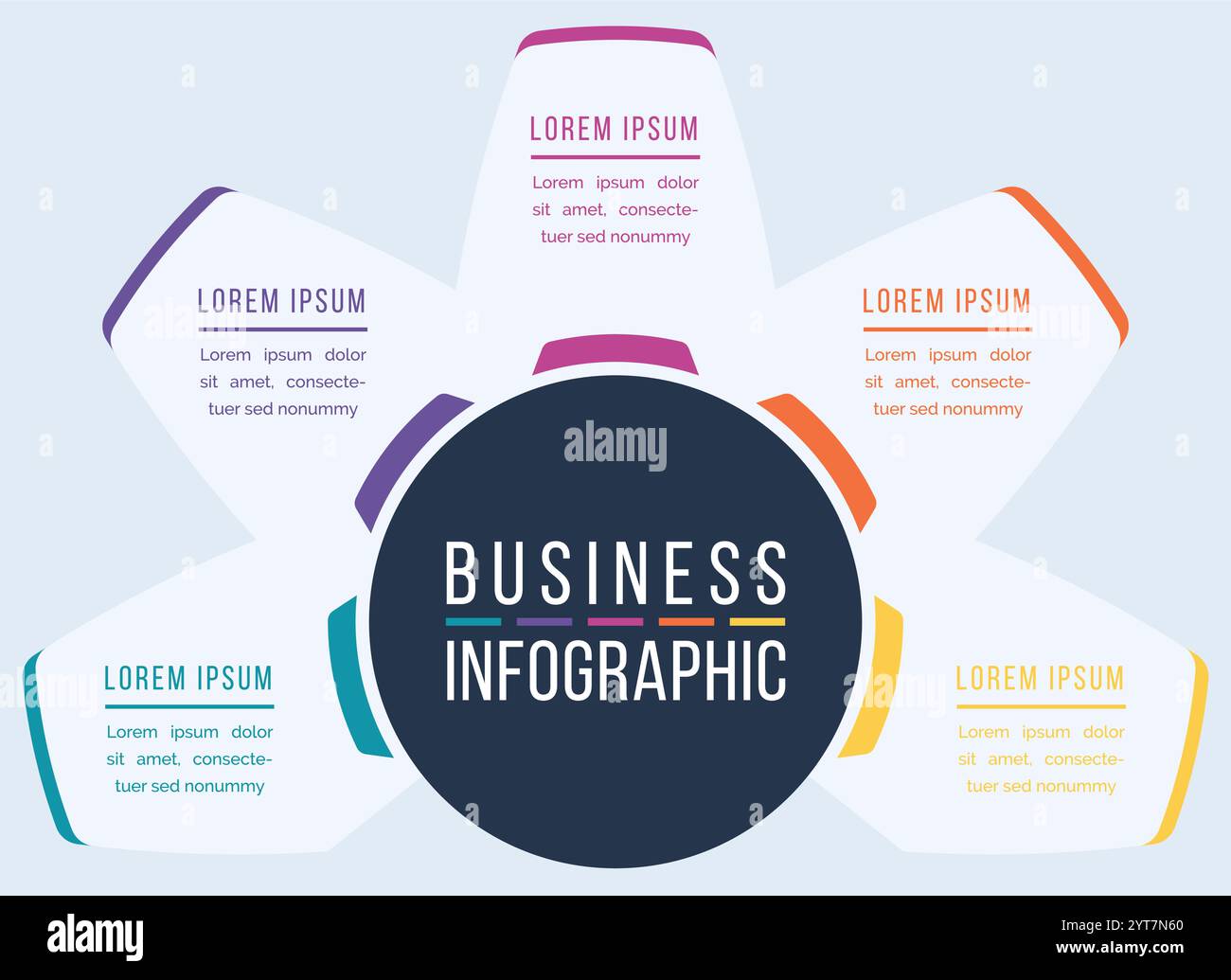 LOREM IPSUM
Lorem ipsum dolor sit amet, consectetuer sed nonummy

LOREM IPSUM
Lorem ipsum dolor sit amet, consectetuer sed nonummy

LOREM IPSUM
Lorem ipsum dolor sit amet, consectetuer sed nonummy

alamy

BUSINESS
INFOGRAPHIC

LOREM IPSUM
Lorem ipsum dolor sit amet, consectetuer sed nonummy

LOREM IPSUM
Lorem ipsum dolor sit amet, consectetuer sed nonummy

alamy
Image ID: 2YT7N60
www.alamy.com