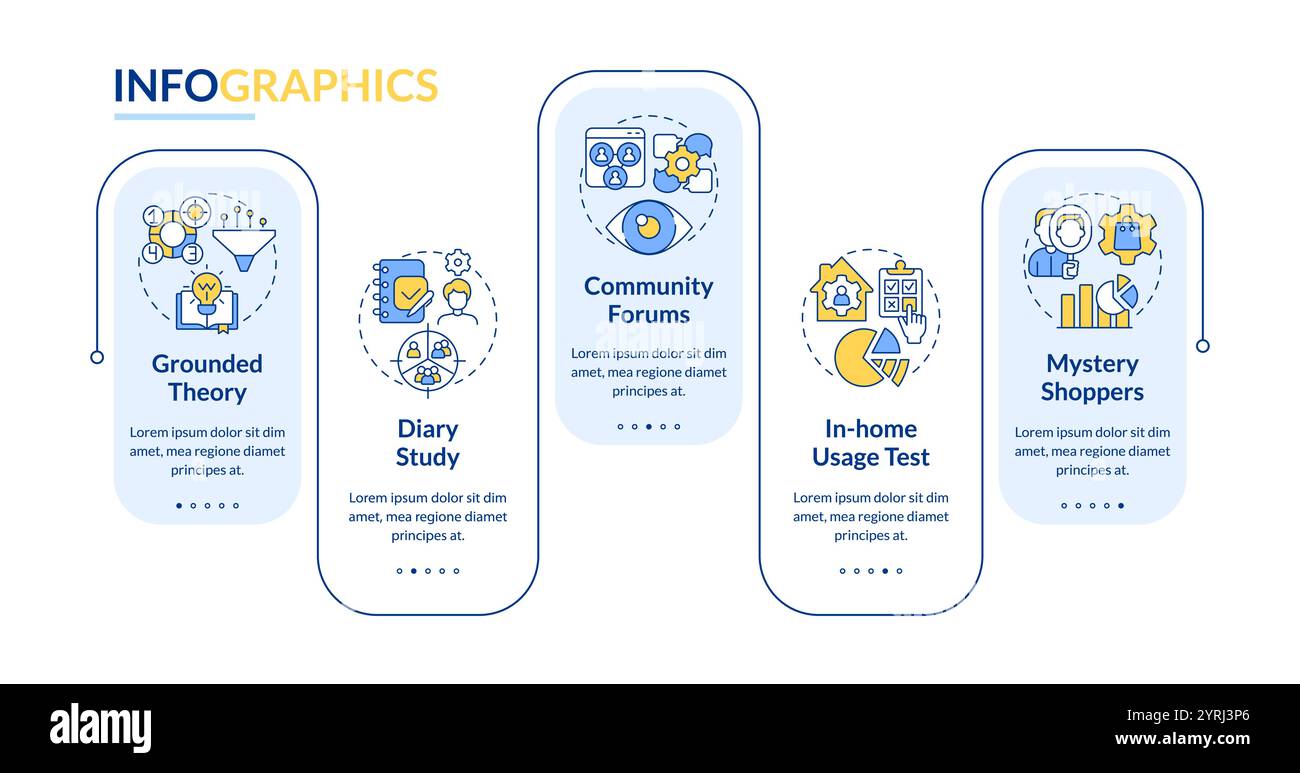 INFOGRAPHICS

Grounded Theory

Lorem ipsum dolor sit dim amet, mea regione diamet principes at.

Diary Study

Lorem ipsum dolor sit dim amet, mea regione diamet principes at.

Community Forums

Lorem ipsum dolor sit dim amet, mea regione diamet principes at.

In-home Usage Test

Lorem ipsum dolor sit dim amet, mea regione diamet principes at.

Mystery Shoppers

Lorem ipsum dolor sit dim amet, mea regione diamet principes at.

alamy

Image ID: 2YRJ3P6
www.alamy.com