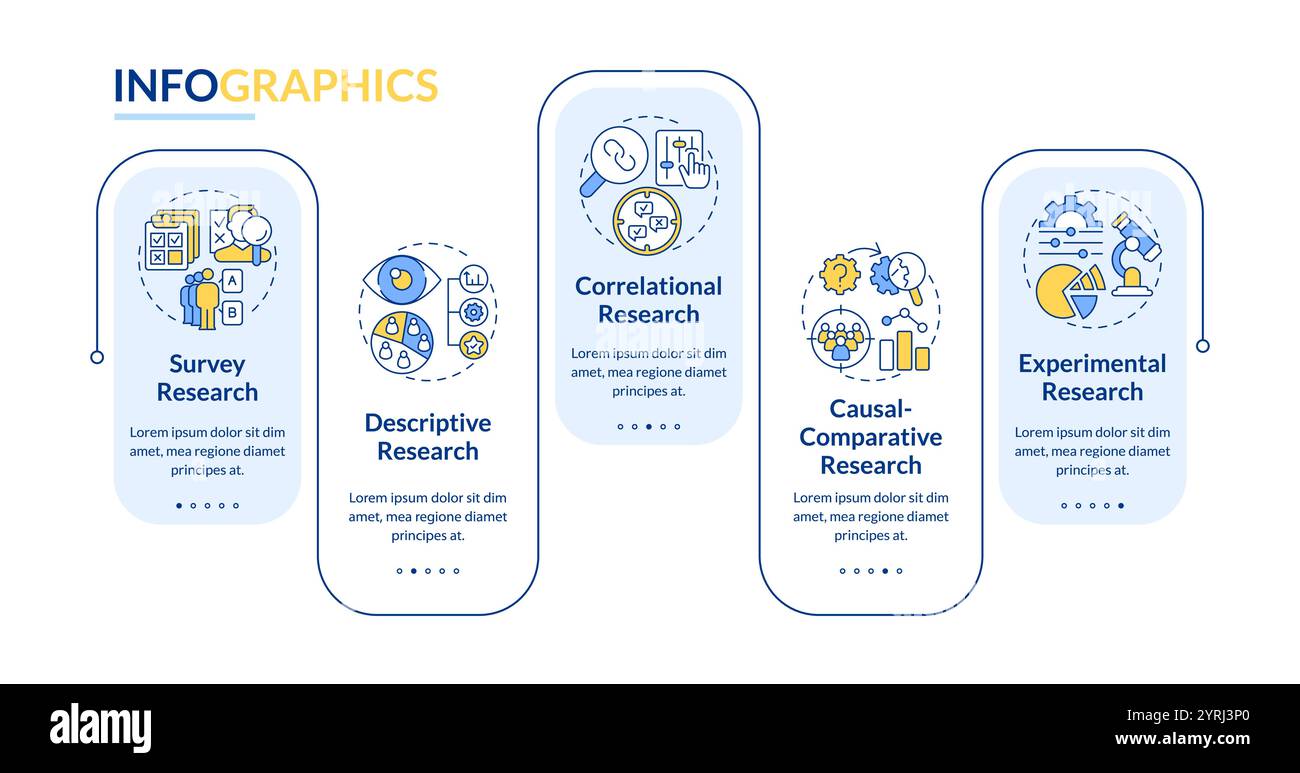 INFOGRAPHICS

A
B

Survey Research

Lorem ipsum dolor sit dim amet, mea regione diamet principes at.

Descriptive Research

Lorem ipsum dolor sit dim amet, mea regione diamet principes at.

Correlational Research

Lorem ipsum dolor sit dim amet, mea regione diamet principes at.

Causal-Comparative Research

Lorem ipsum dolor sit dim amet, mea regione diamet principes at.

Experimental Research

Lorem ipsum dolor sit dim amet, mea regione diamet principes at.

alamy

Image ID: 2YRJ3P0
www.alamy.com