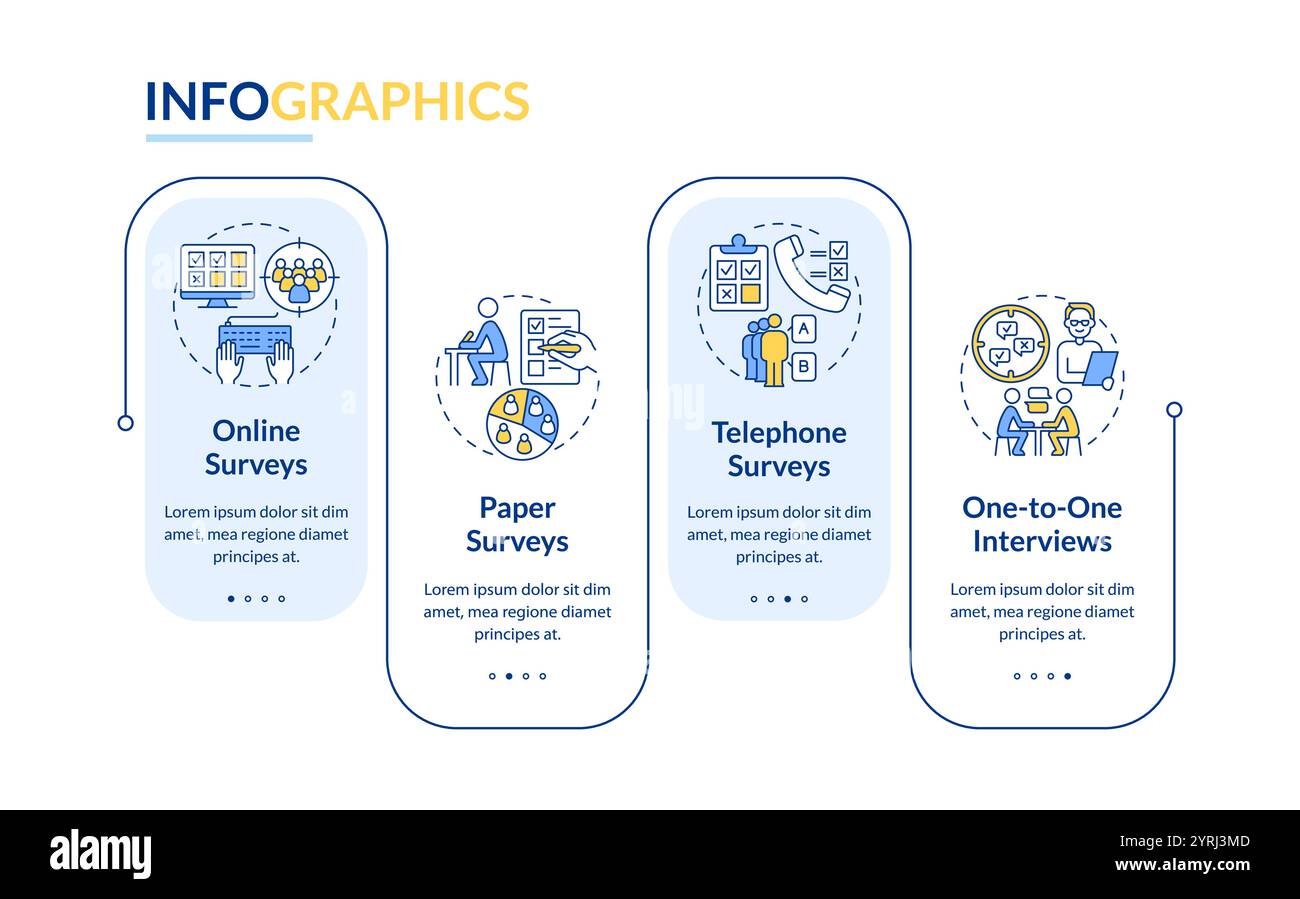 INFOGRAPHICS

Online Surveys

Lorem ipsum dolor sit dim amet, mea regione diamet principes at.

Paper Surveys

Lorem ipsum dolor sit dim amet, mea regione diamet principes at.

A

B

Telephone Surveys

Lorem ipsum dolor sit dim amet, mea regione diamet principes at.

One-to-One Interviews

Lorem ipsum dolor sit dim amet, mea regione diamet principes at.

alamy

Image ID: 2YRJ3MD
www.alamy.com