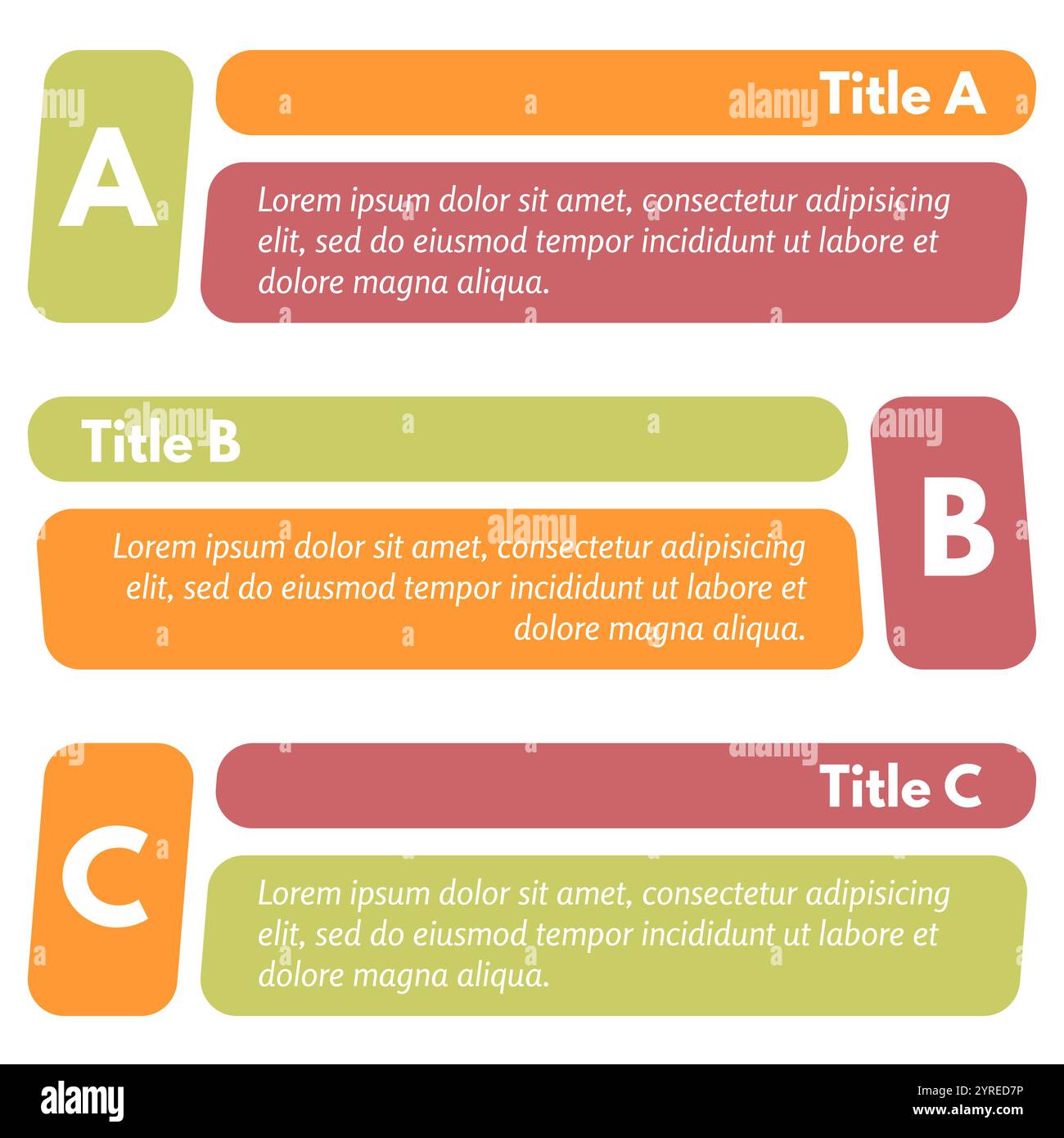 A

Title A

Lorem ipsum dolor sit amet, consectetur adipisicing elit, sed do eiusmod tempor incididunt ut labore et dolore magna aliqua.

Title B

B

Lorem ipsum dolor sit amet, consectetur adipisicing elit, sed do eiusmod tempor incididunt ut labore et dolore magna aliqua.

C

Title C

Lorem ipsum dolor sit amet, consectetur adipisicing elit, sed do eiusmod tempor incididunt ut labore et dolore magna aliqua.

alamy

Image ID: 2YRED7P
www.alamy.com