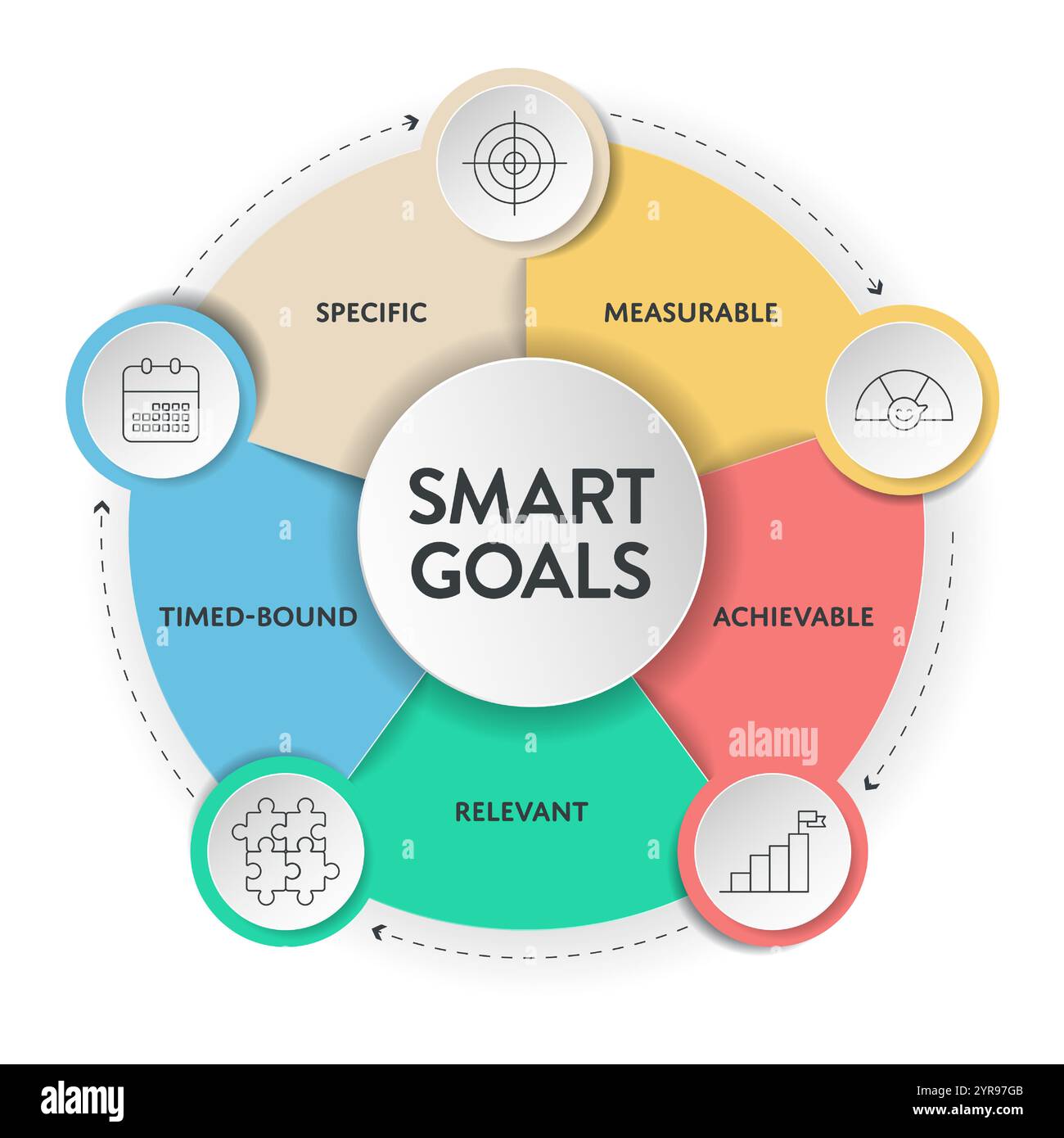 SMART GOALS

SPECIFIC

MEASURABLE

ACHIEVABLE

RELEVANT

TIMED-BOUND

alamy

alamy

Image ID: 2YR97GB
www.alamy.com