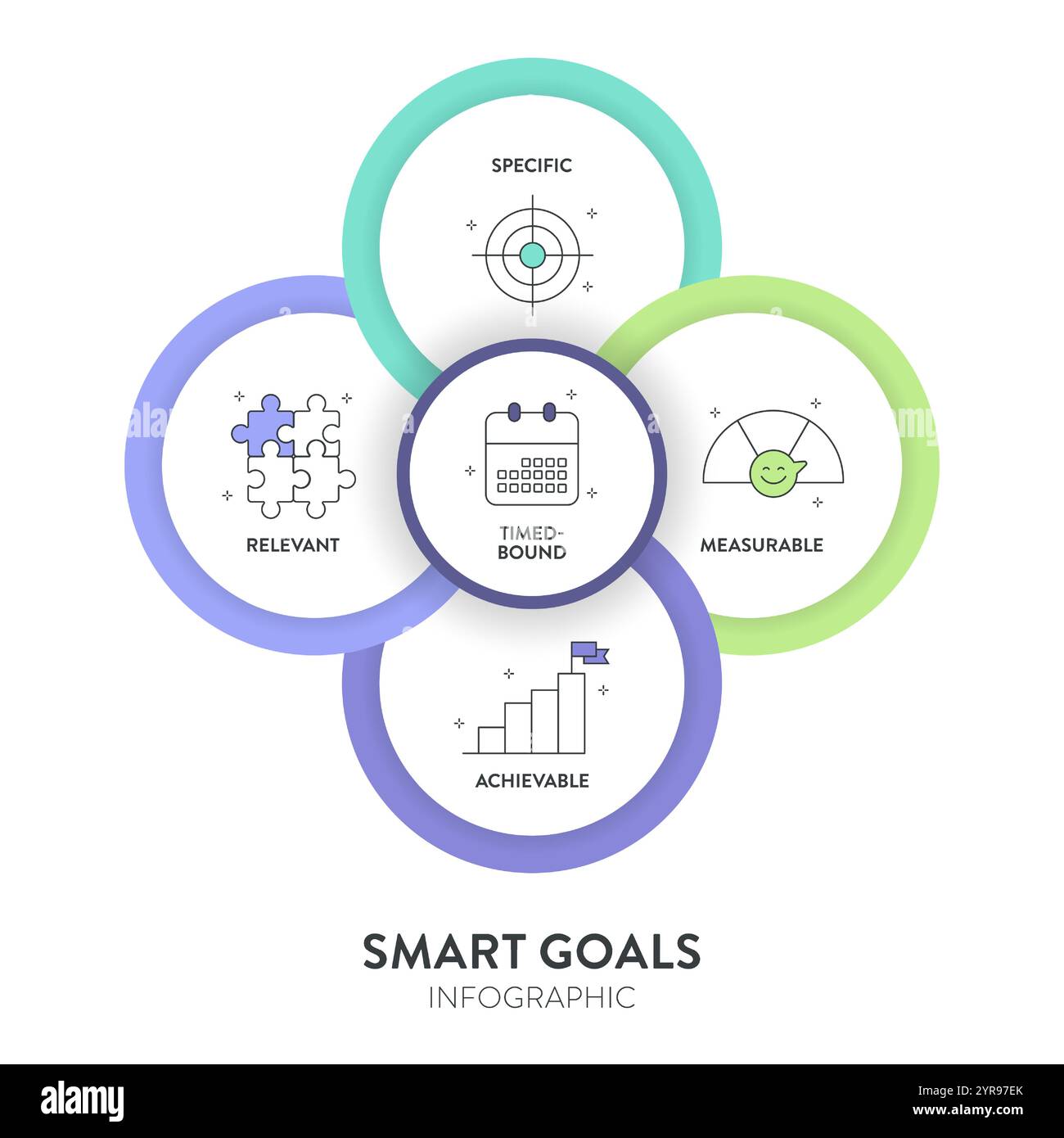 SPECIFIC

RELEVANT

TIMED-BOUND

MEASURABLE

ACHIEVABLE

SMART GOALS

INFOGRAPHIC

alamy

Image ID: 2YR97EK
www.alamy.com