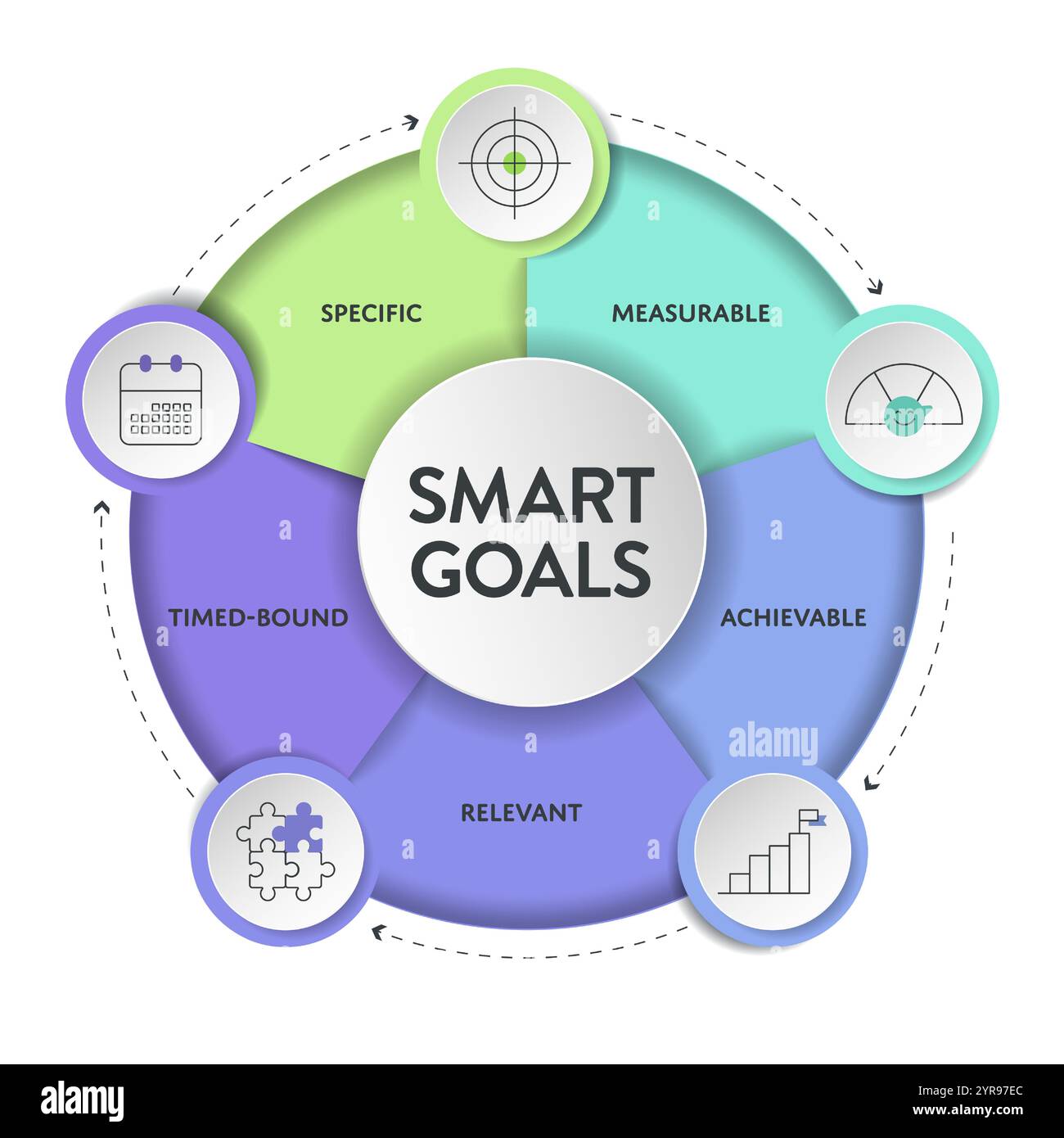 SMART GOALS

SPECIFIC

MEASURABLE

ACHIEVABLE

RELEVANT

TIMED-BOUND

alamy

alamy

Image ID: 2YR97EC
www.alamy.com