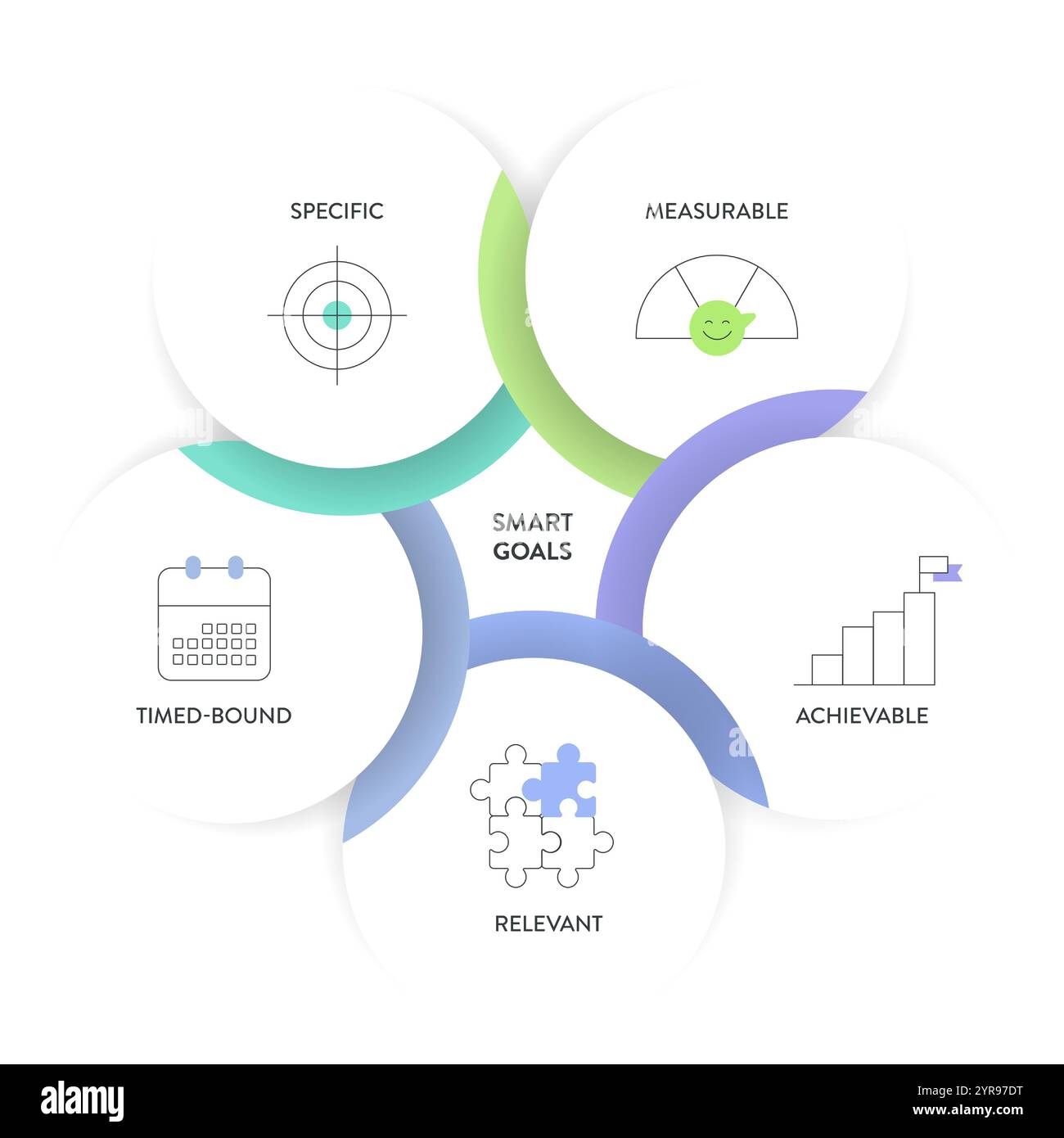 SPECIFIC

MEASURABLE

SMART GOALS

TIMED-BOUND

ACHIEVABLE

RELEVANT

alamy

Image ID: 2YR97DT
www.alamy.com