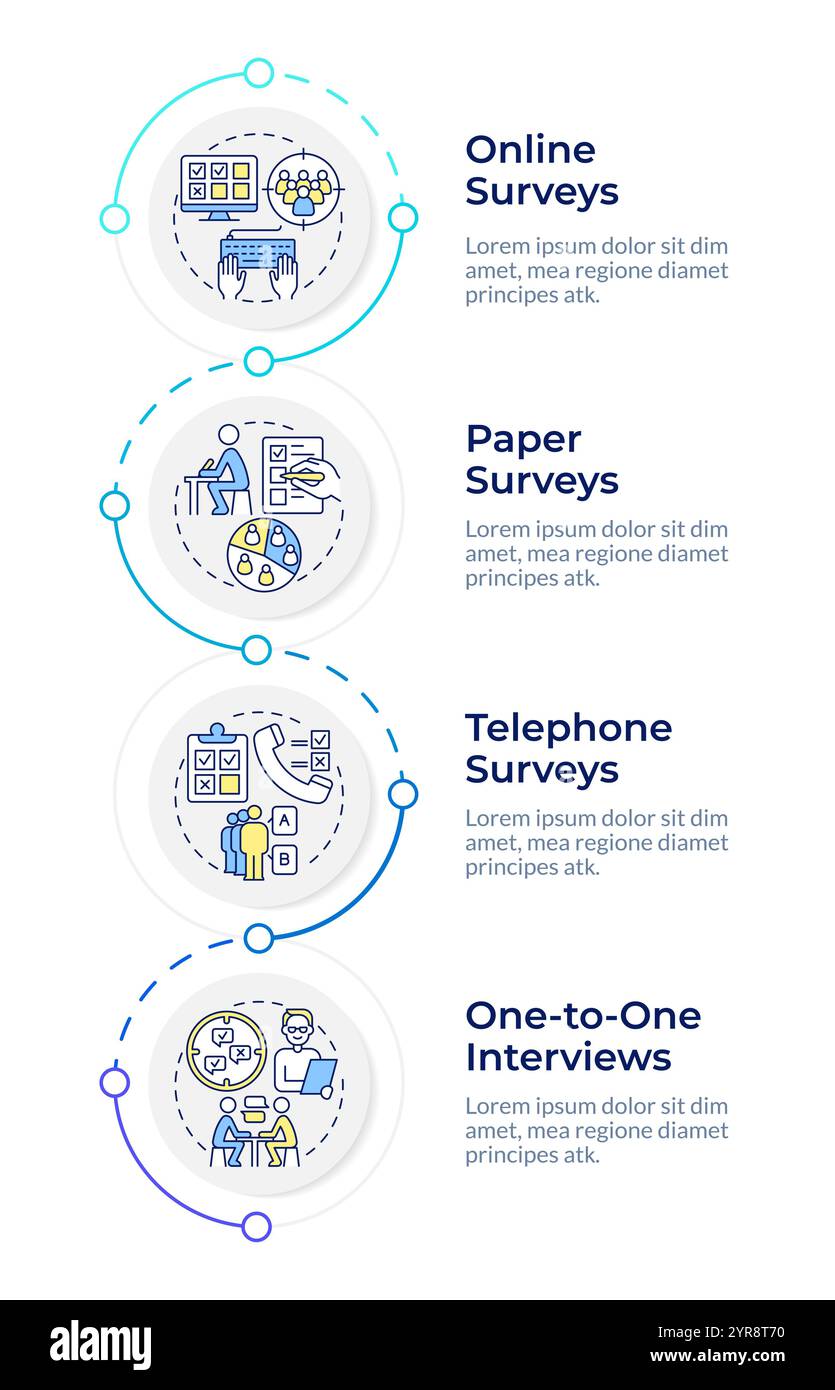 Online Surveys

Lorem ipsum dolor sit dim amet, mea regione diamet principes atk.

Paper Surveys

Lorem ipsum dolor sit dim amet, mea regione diamet principes atk.

Telephone Surveys

Lorem ipsum dolor sit dim amet, mea regione diamet principes atk.

A

B

One-to-One Interviews

Lorem ipsum dolor sit dim amet, mea regione diamet principes atk.

alamy

Image ID: 2YR8T70
www.alamy.com