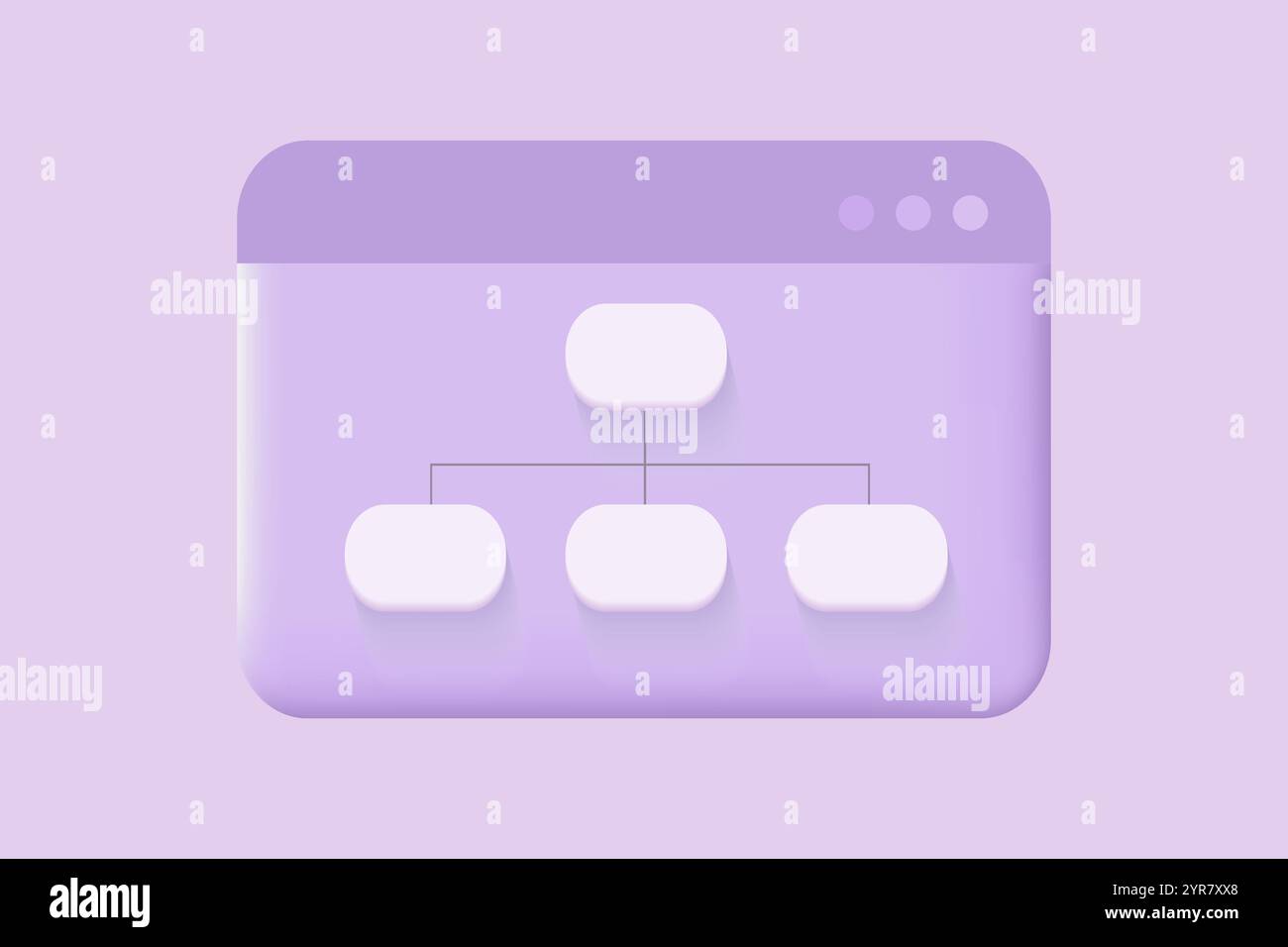 alamy
alamy
alamy
alamy
alamy
alamy
Image ID: 2YR7XX8
www.alamy.com