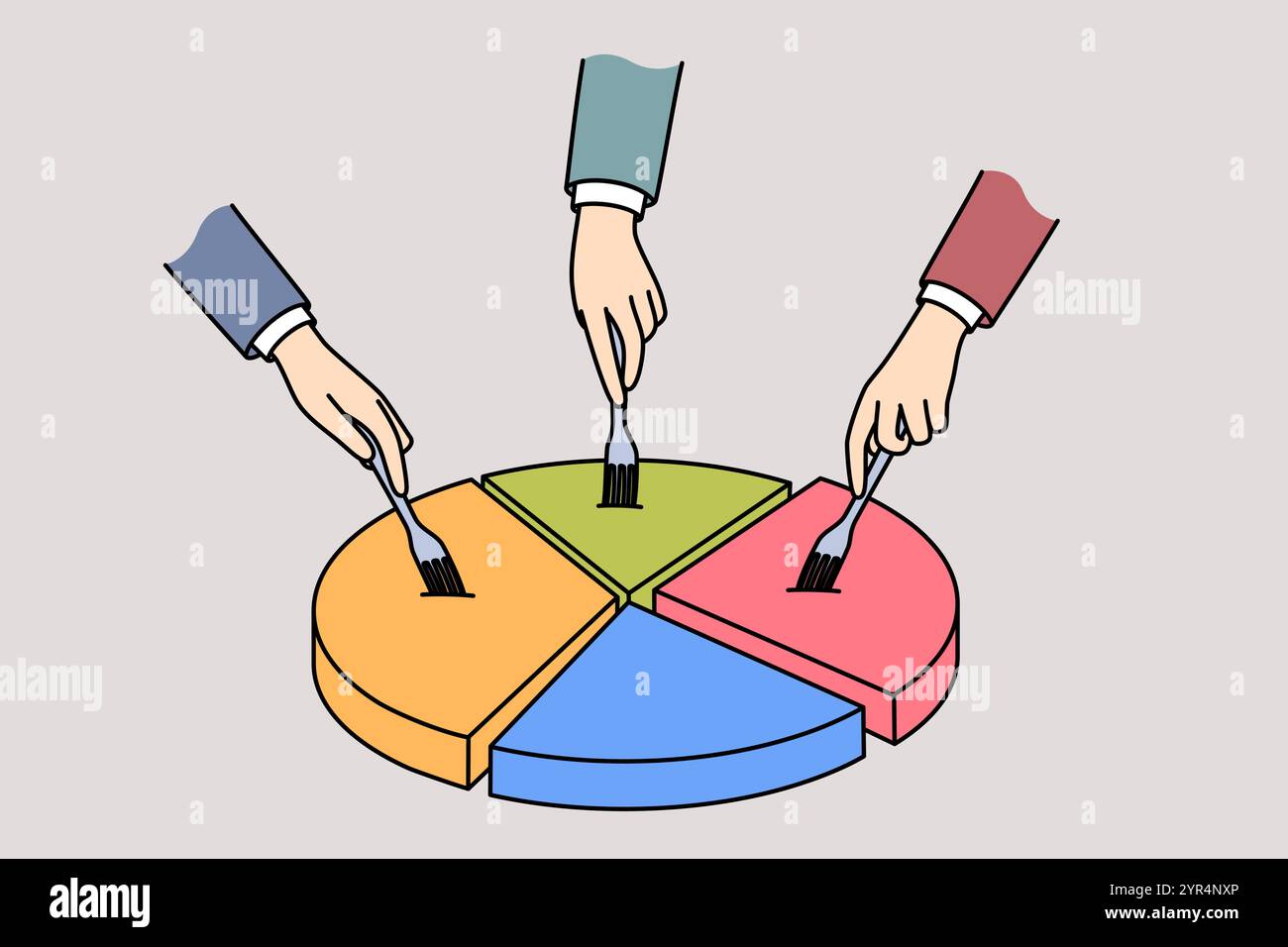 alamy
alamy
alamy
alamy
alamy

alamy

Image ID: 2YR4NXP
www.alamy.com