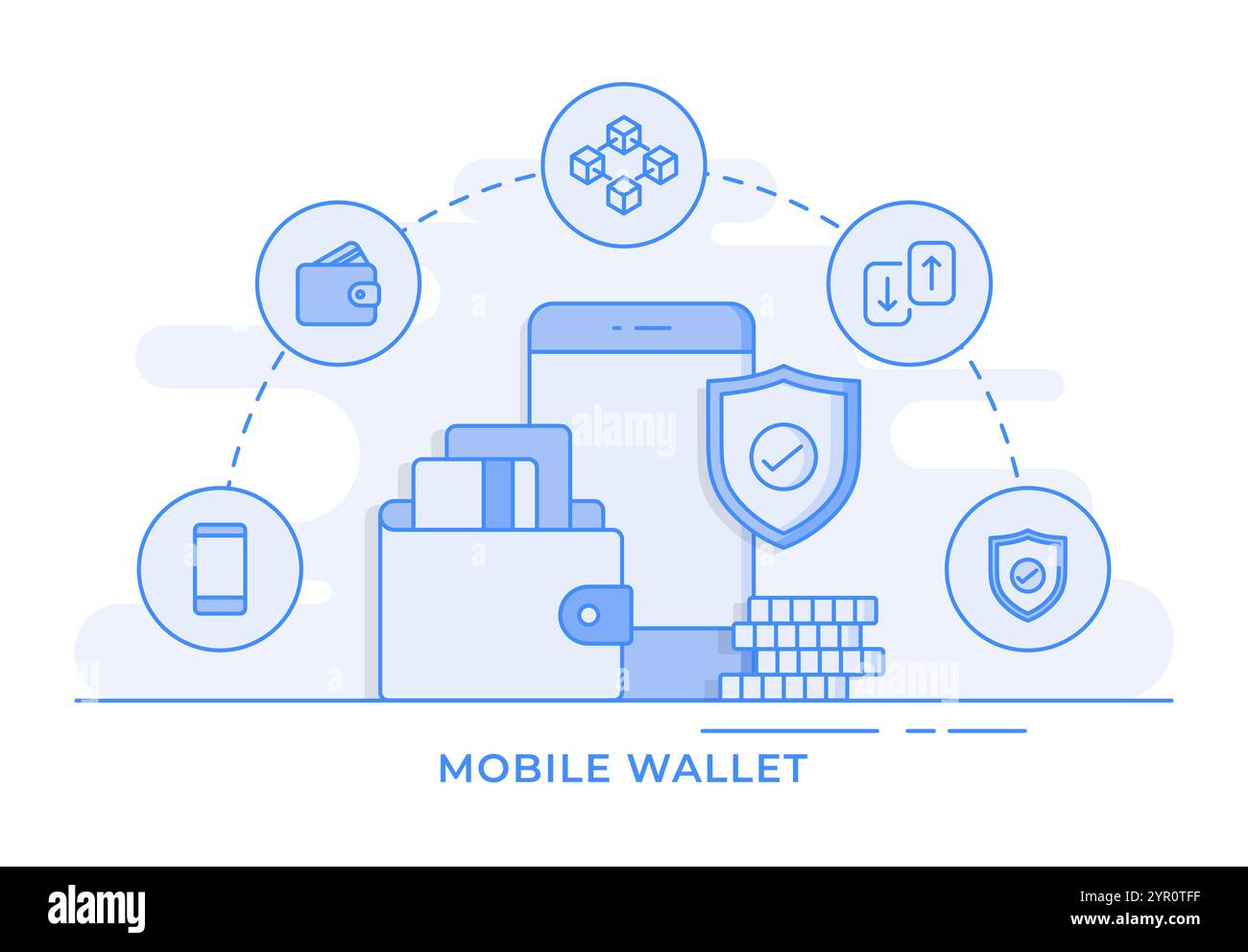 alamy

MOBILE WALLET

alamy

Image ID: 2YR0TFF
www.alamy.com