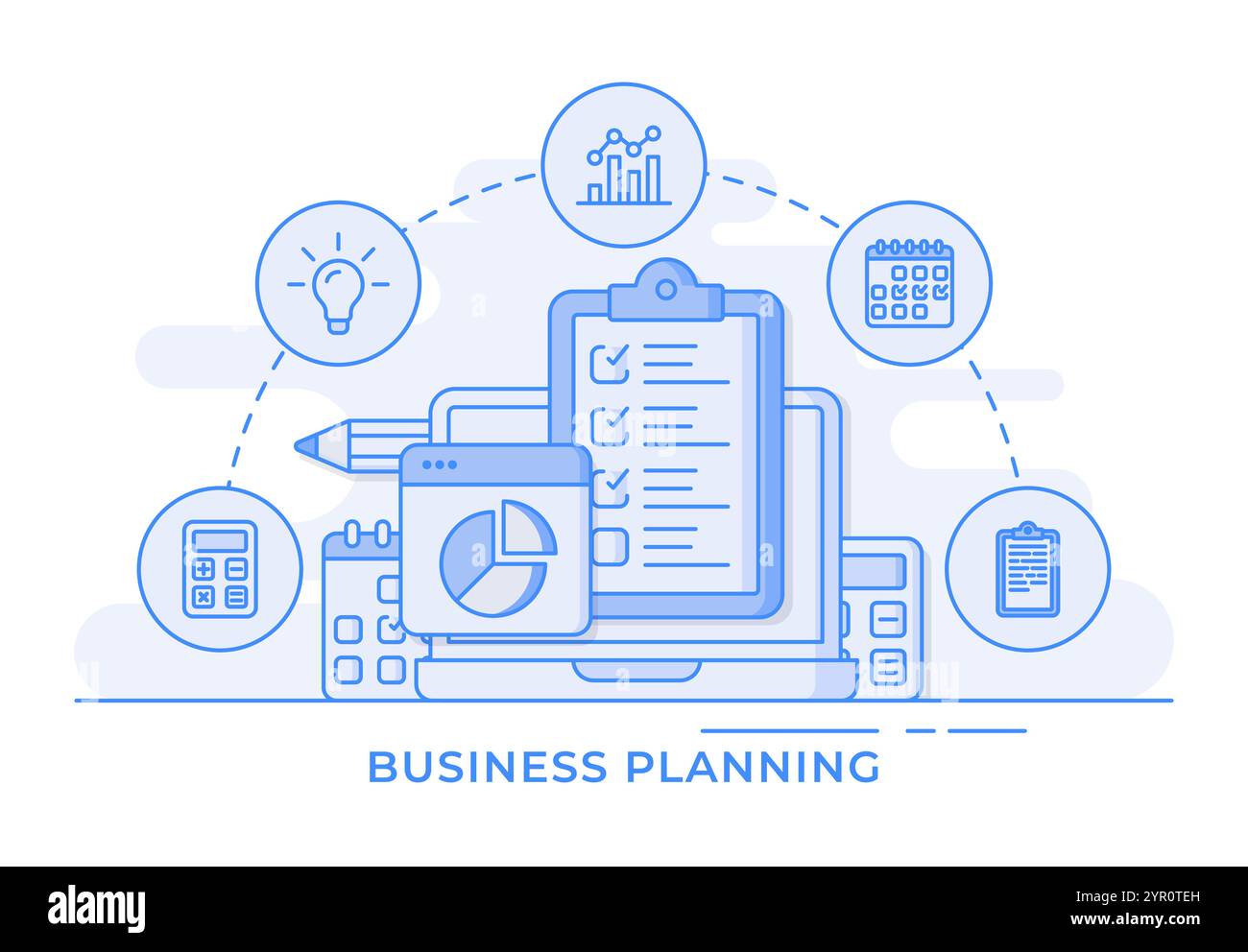 BUSINESS PLANNING

alamy

Image ID: 2YR0TEH
www.alamy.com