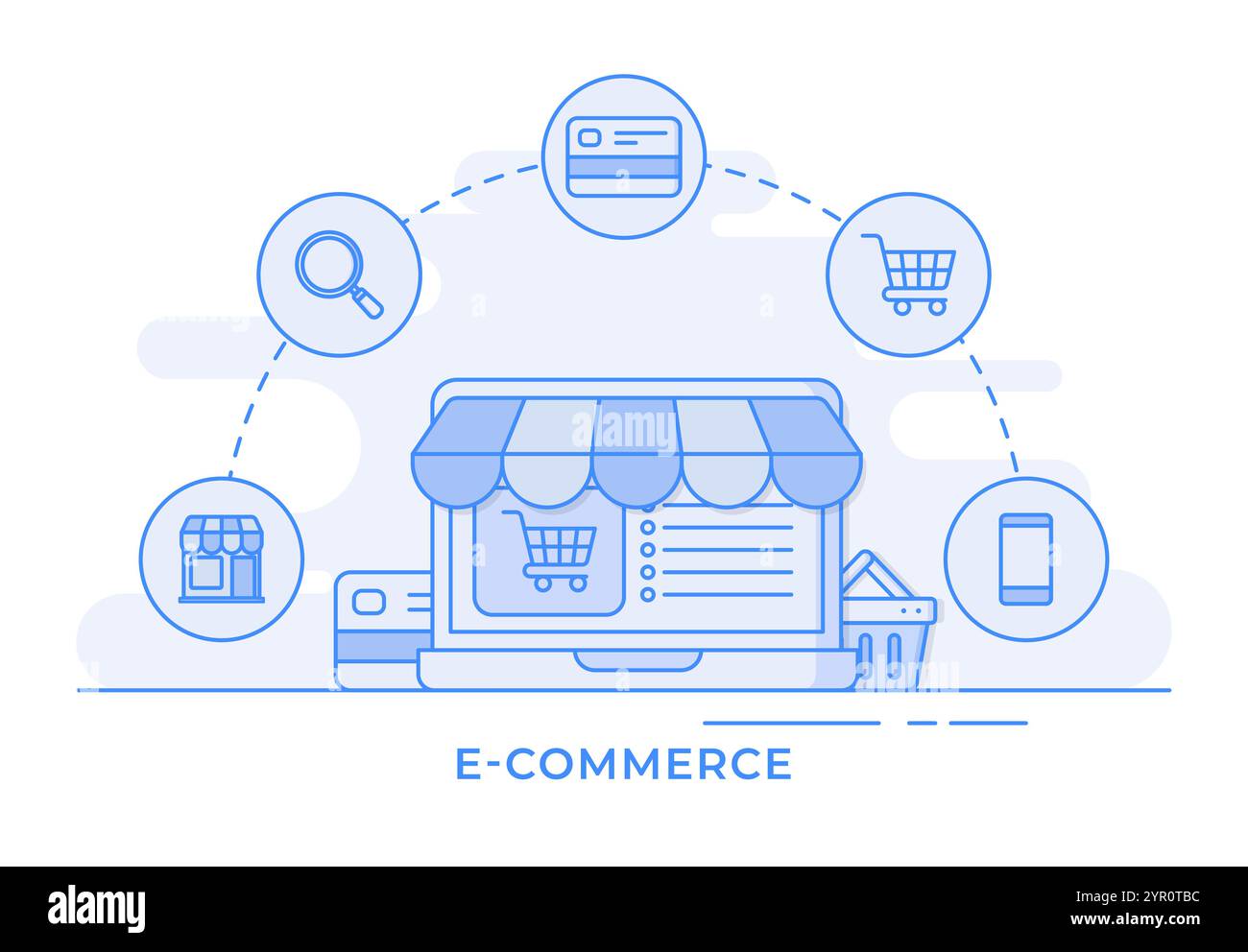 alamy

E-COMMERCE

alamy

Image ID: 2YR0TBC
www.alamy.com