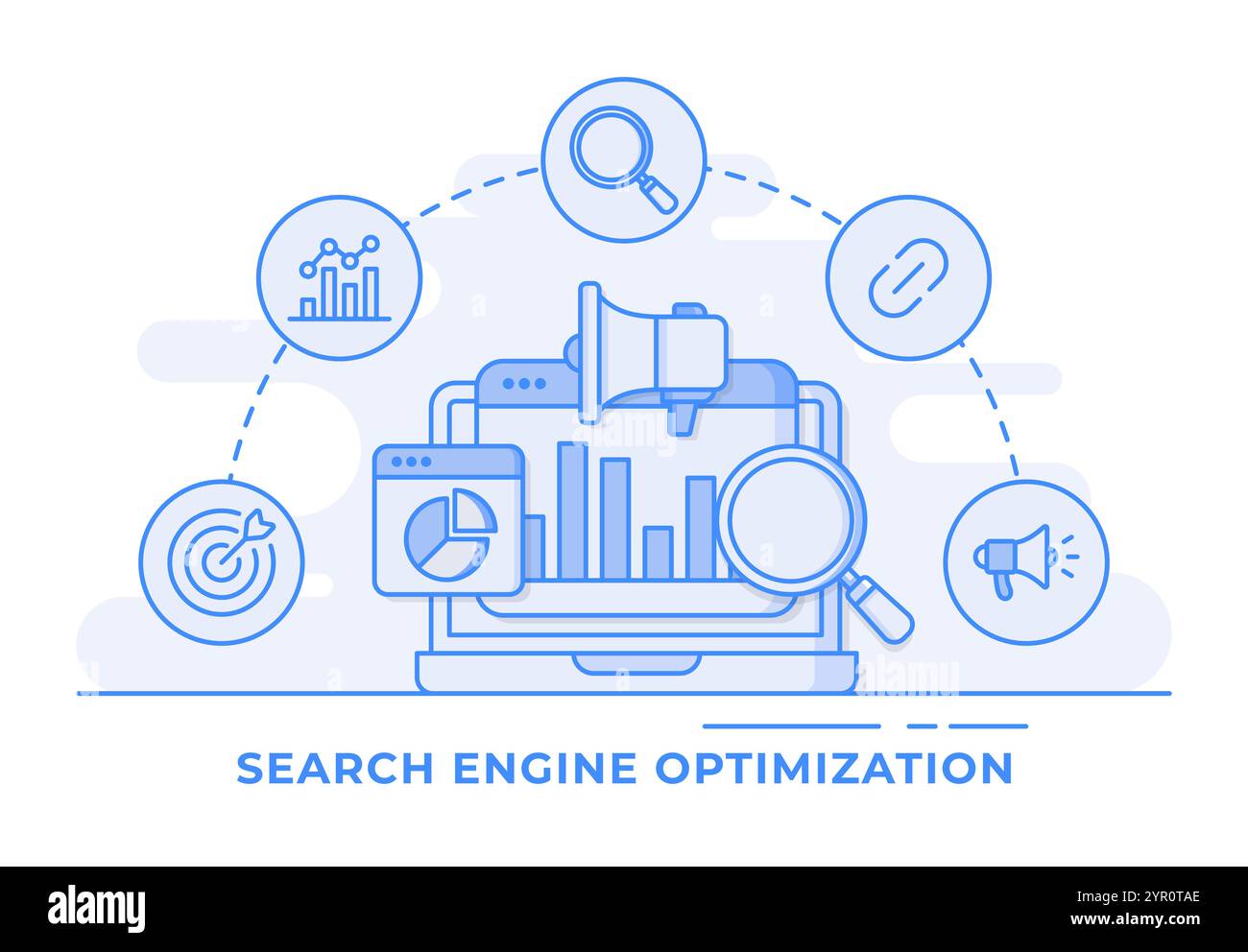 SEARCH ENGINE OPTIMIZATION

alamy

Image ID: 2YR0TAE
www.alamy.com