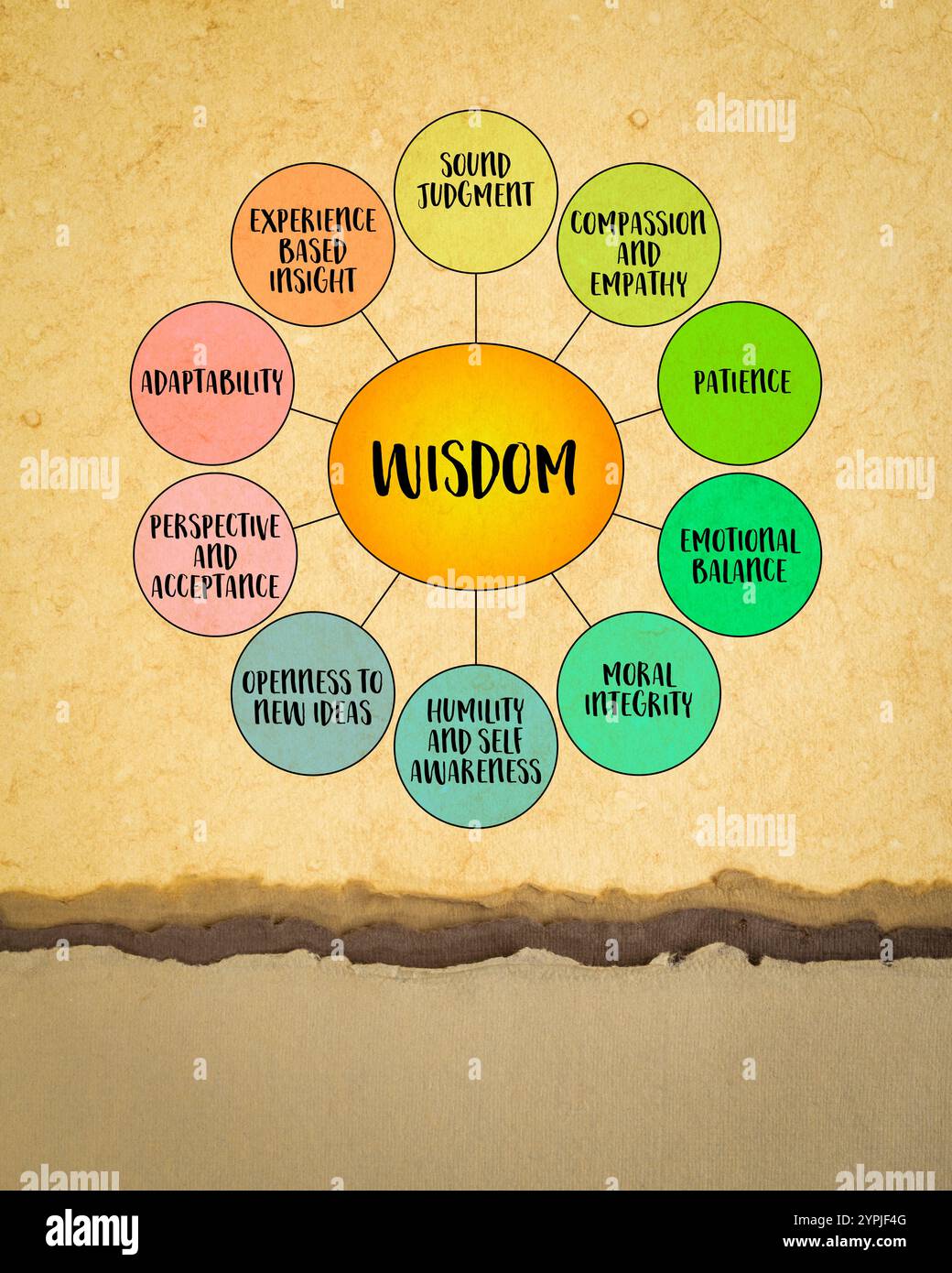 WISDOM

SOUND JUDGMENT

COMPASSION AND EMPATHY

PATIENCE

EMOTIONAL BALANCE

MORAL INTEGRITY

HUMILITY AND SELF AWARENESS

OPENNESS TO NEW IDEAS

PERSPECTIVE AND ACCEPTANCE

ADAPTABILITY

EXPERIENCE BASED INSIGHT

alamy

alamy

alamy

alamy

alamy

alamy

alamy

alamy

Image ID: 2YPJF4G
www.alamy.com