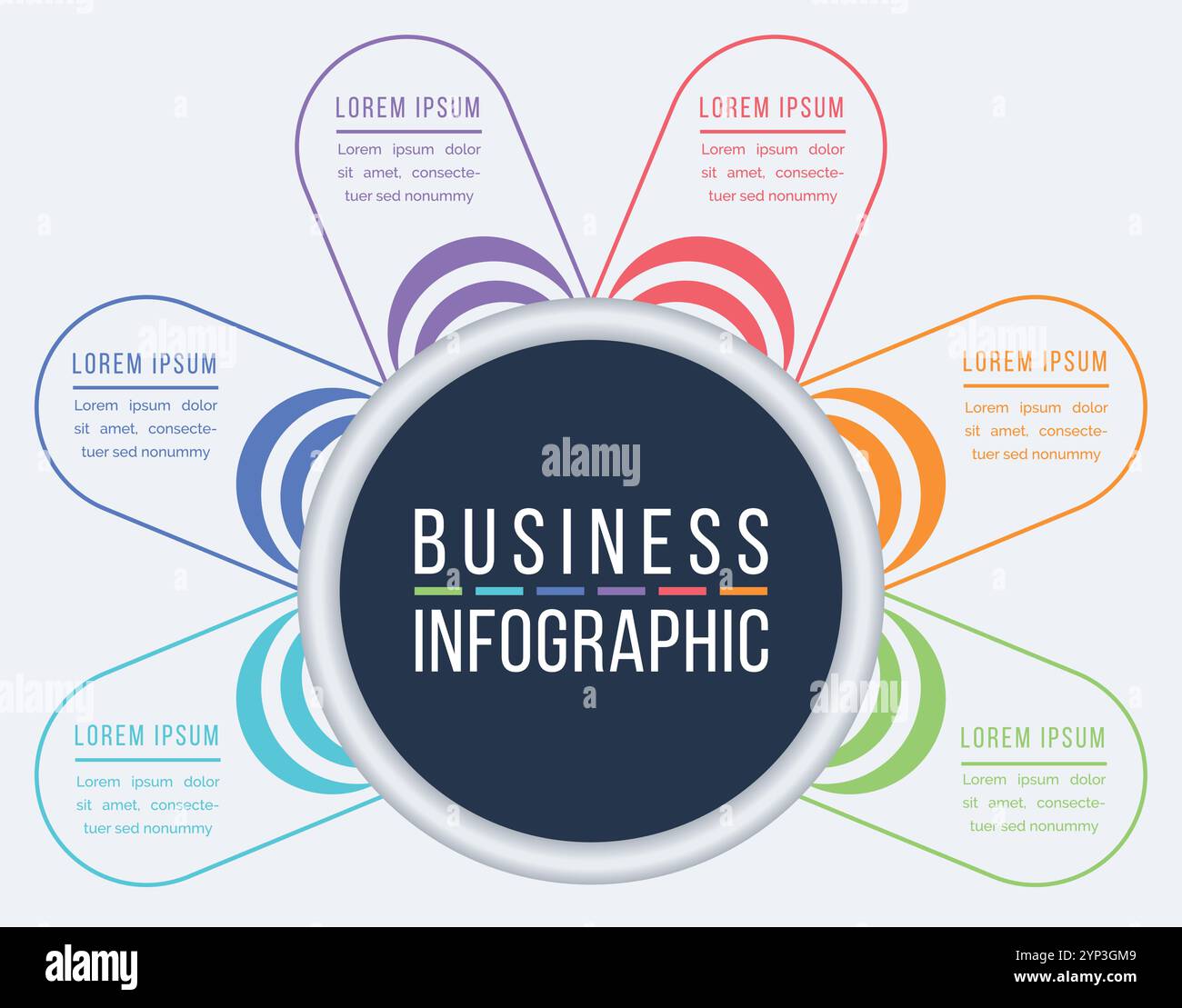 LOREM IPSUM
Lorem ipsum dolor sit amet, consectetuer sed nonummy

LOREM IPSUM
Lorem ipsum dolor sit amet, consectetuer sed nonummy

LOREM IPSUM
Lorem ipsum dolor sit amet, consectetuer sed nonummy

LOREM IPSUM
Lorem ipsum dolor sit amet, consectetuer sed nonummy

alamy

BUSINESS
INFOGRAPHIC

LOREM IPSUM
Lorem ipsum dolor sit amet, consectetuer sed nonummy

LOREM IPSUM
Lorem ipsum dolor sit amet, consectetuer sed nonummy

alamy
Image ID: 2YP3GM9
www.alamy.com