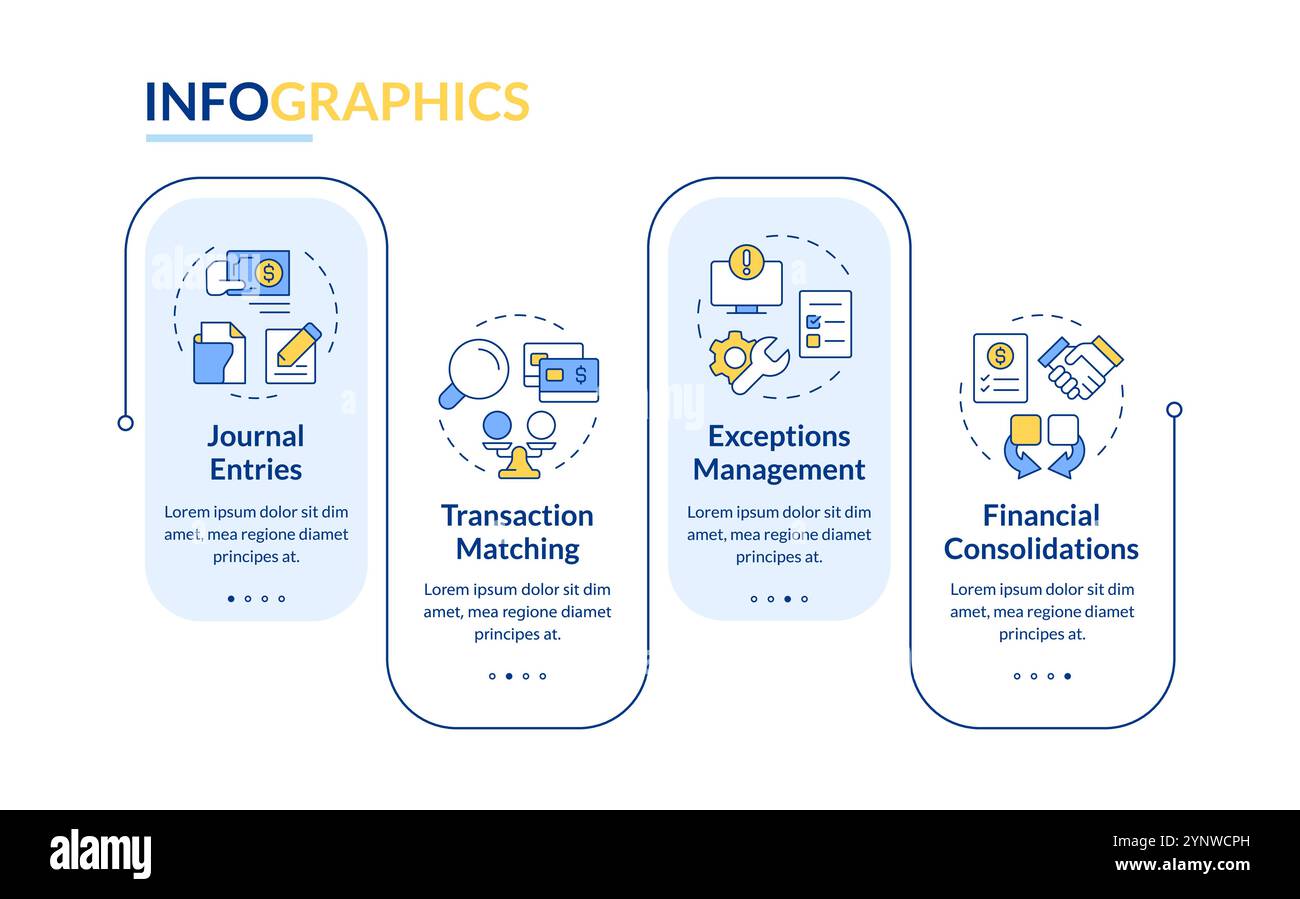 INFOGRAPHICS

Journal Entries

Lorem ipsum dolor sit dim amet, mea regione diamet principes at.

Transaction Matching

Lorem ipsum dolor sit dim amet, mea regione diamet principes at.

Exceptions Management

Lorem ipsum dolor sit dim amet, mea regione diamet principes at.

Financial Consolidations

Lorem ipsum dolor sit dim amet, mea regione diamet principes at.

alamy

Image ID: 2YNWCPH
www.alamy.com