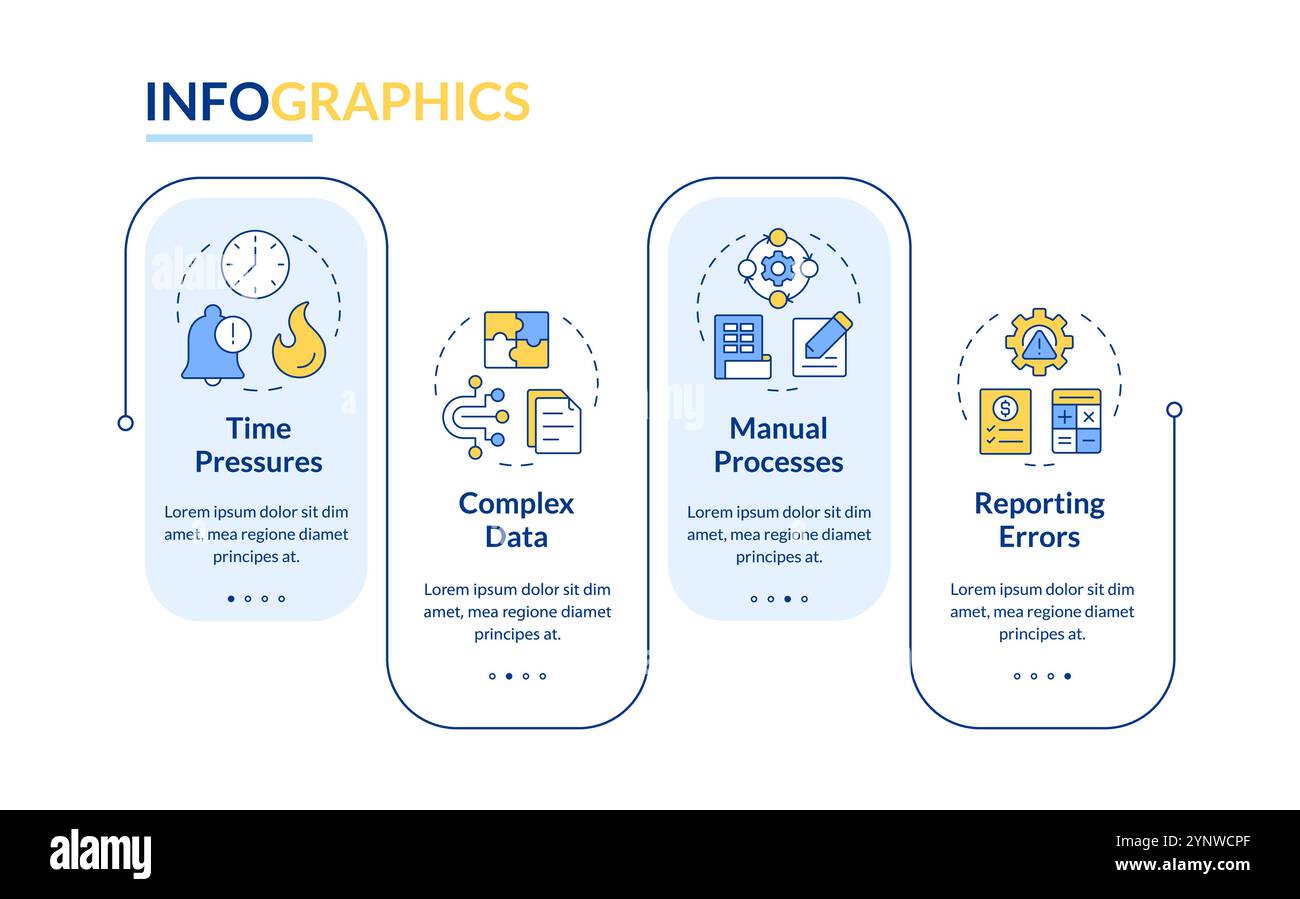 INFOGRAPHICS

Time Pressures

Lorem ipsum dolor sit dim amet, mea regione diamet principes at.

Complex Data

Lorem ipsum dolor sit dim amet, mea regione diamet principes at.

Manual Processes

Lorem ipsum dolor sit dim amet, mea regione diamet principes at.

Reporting Errors

Lorem ipsum dolor sit dim amet, mea regione diamet principes at.

alamy

Image ID: 2YNWCPF
www.alamy.com