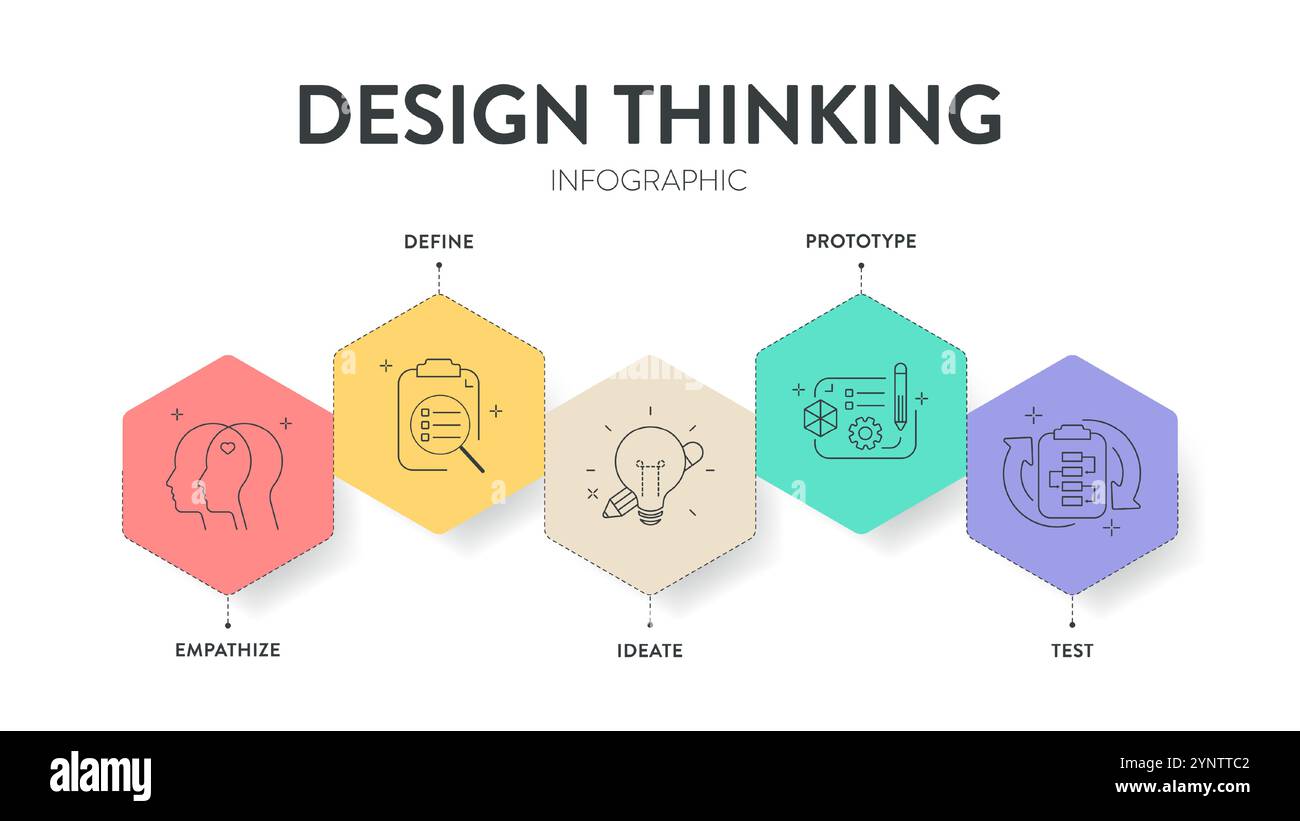 DESIGN THINKING

INFOGRAPHIC

DEFINE

PROTOTYPE

EMPATHIZE

IDEATE

TEST

alamy

Image ID: 2YNTTC2
www.alamy.com